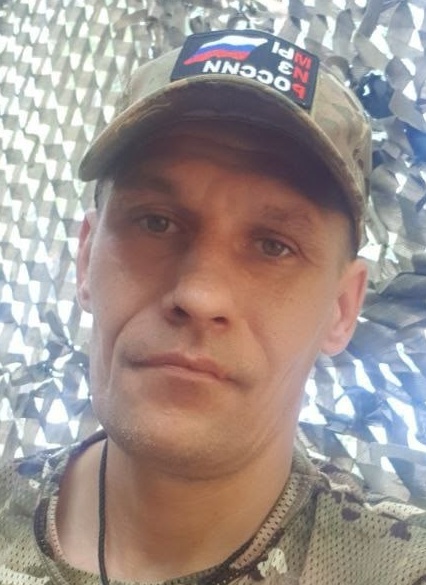 МЫ
ИЗ
РОССИИ