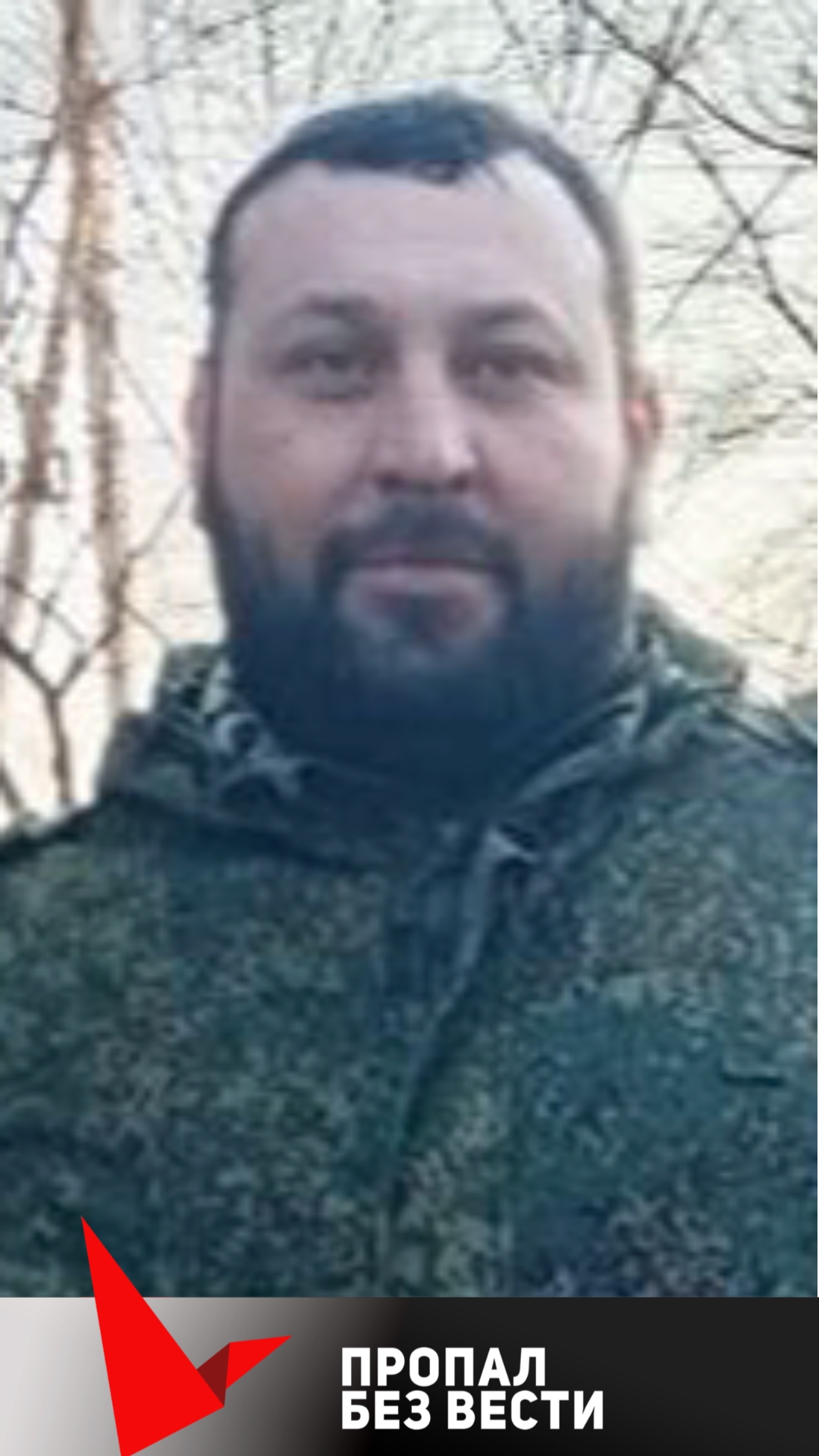 ПРОПАЛ
БЕЗ ВЕСТИ