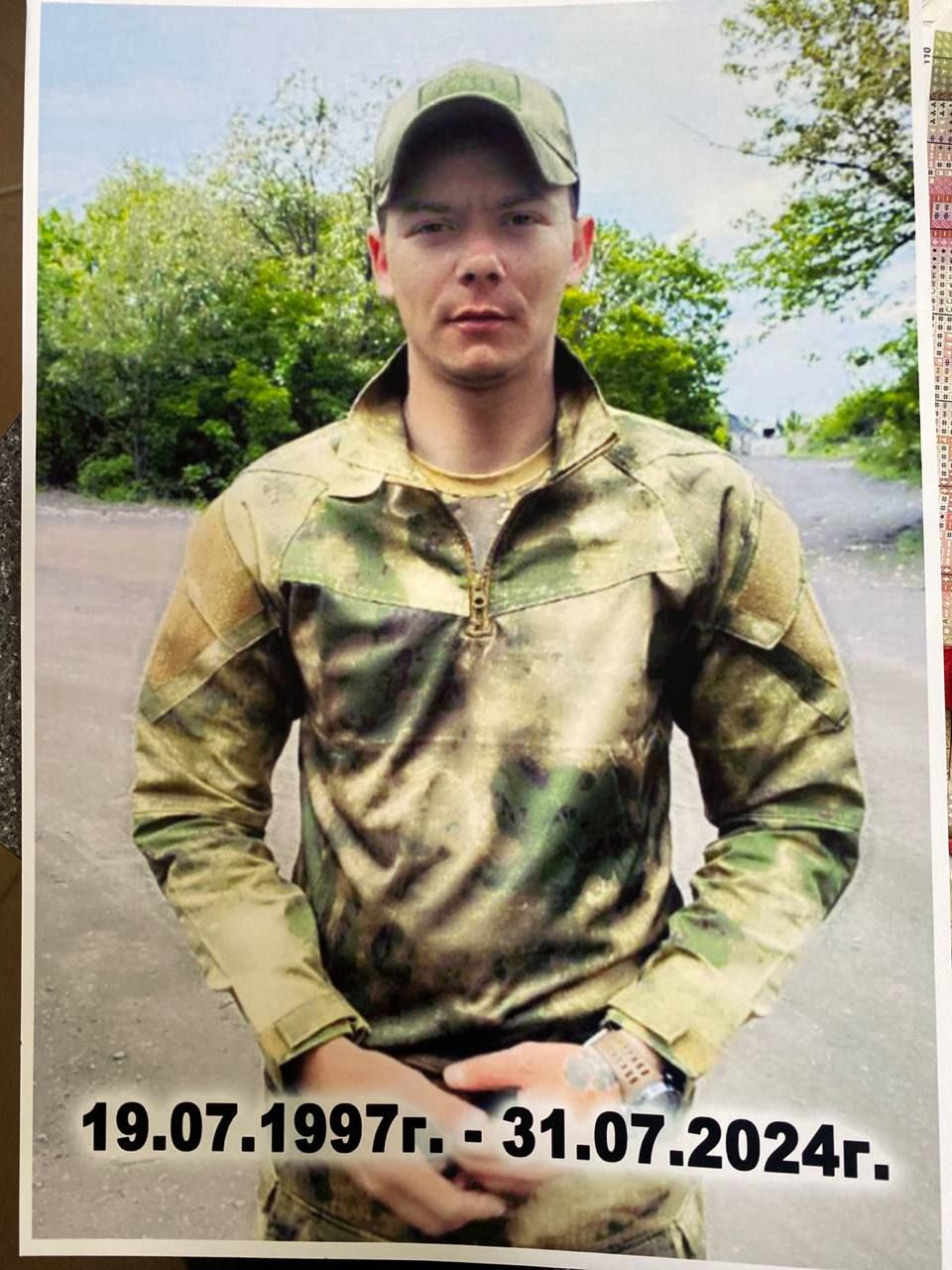 19.07.1997г. - 31.07.2024г.