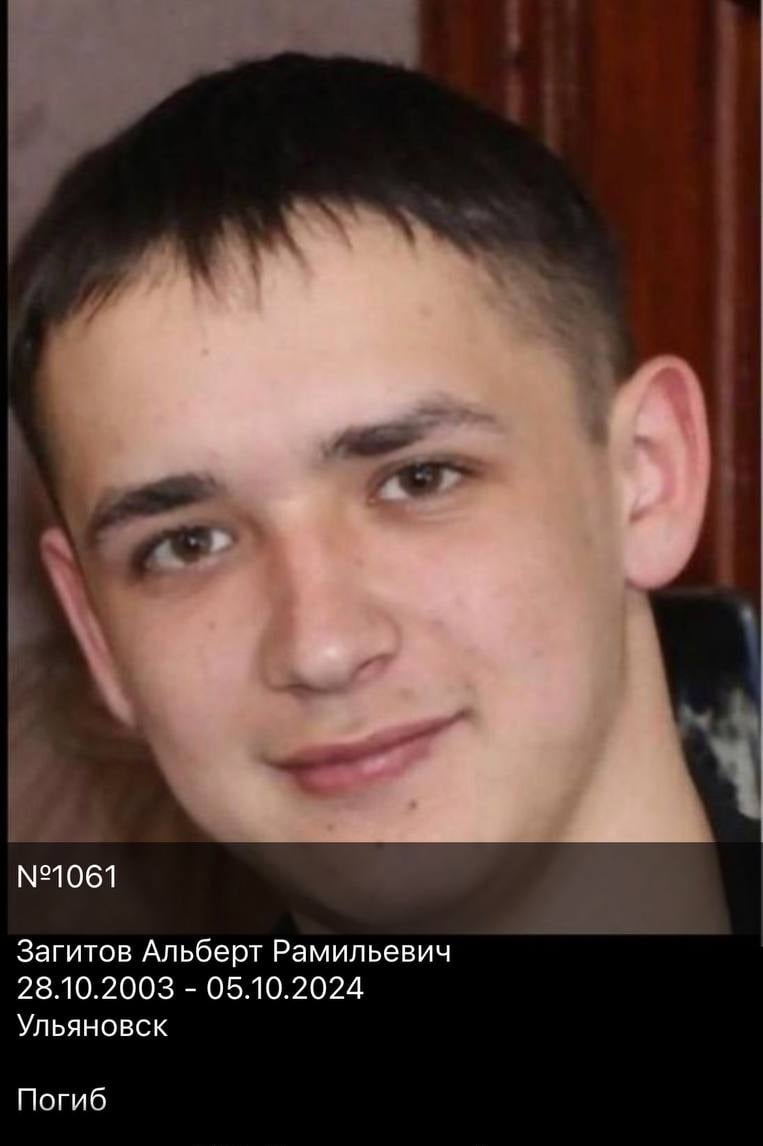 №1061

Загитов Альберт Рамильевич
28.10.2003 - 05.10.2024
Ульяновск

Погиб