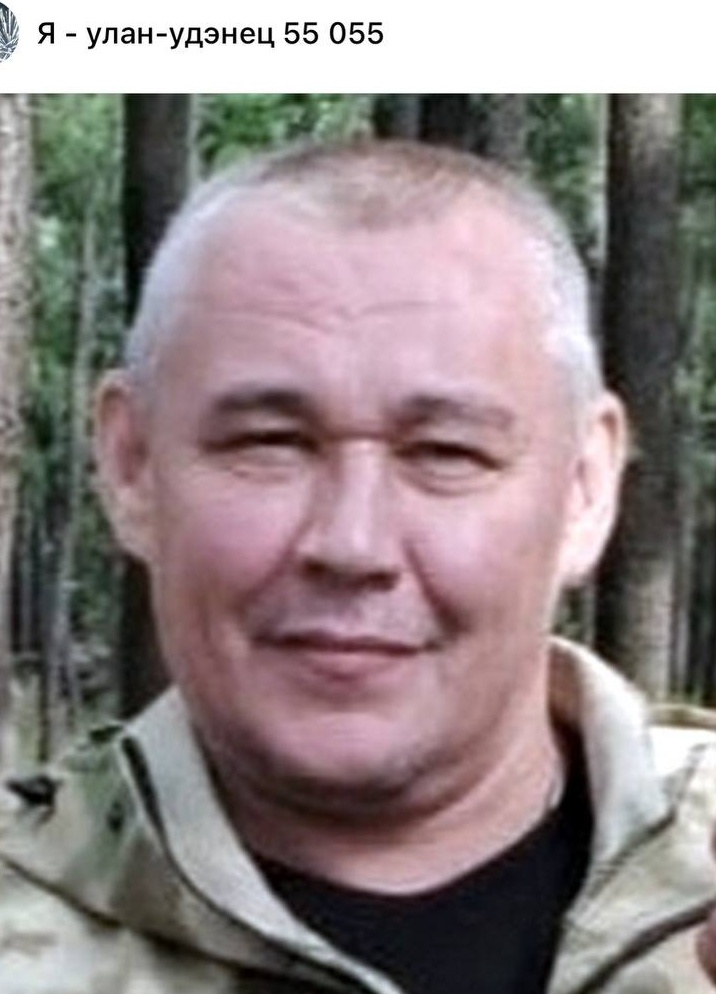 Я - улан-удэнец 55 055