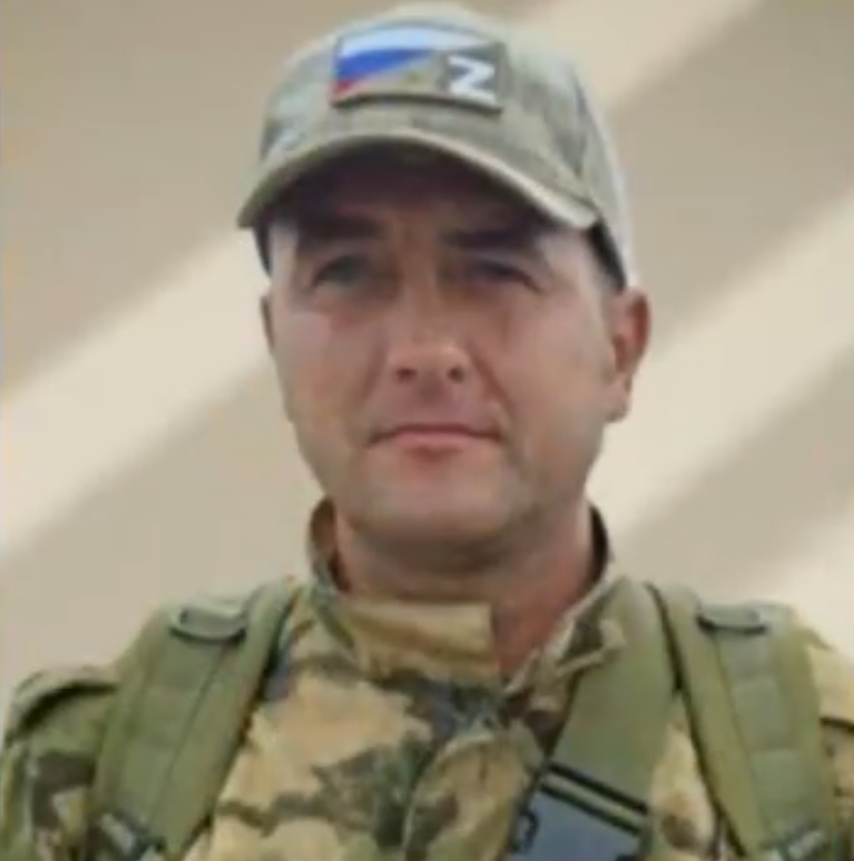 Z