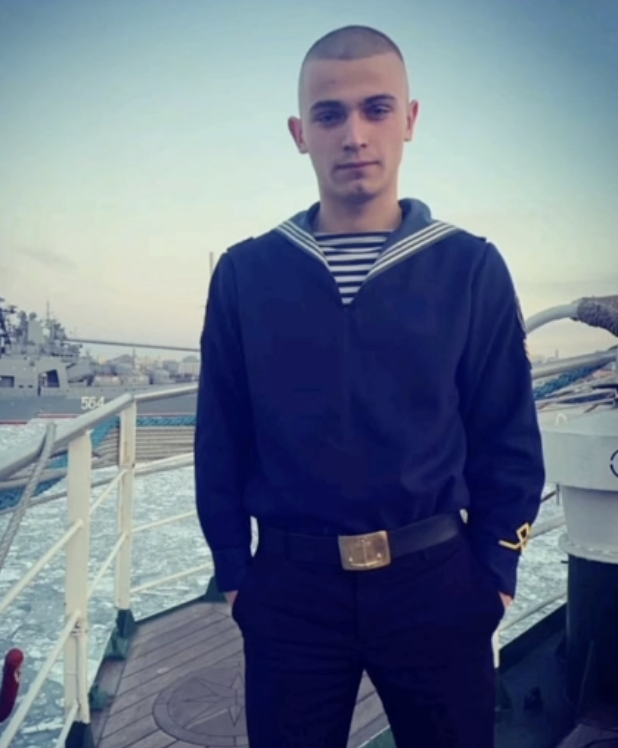 564