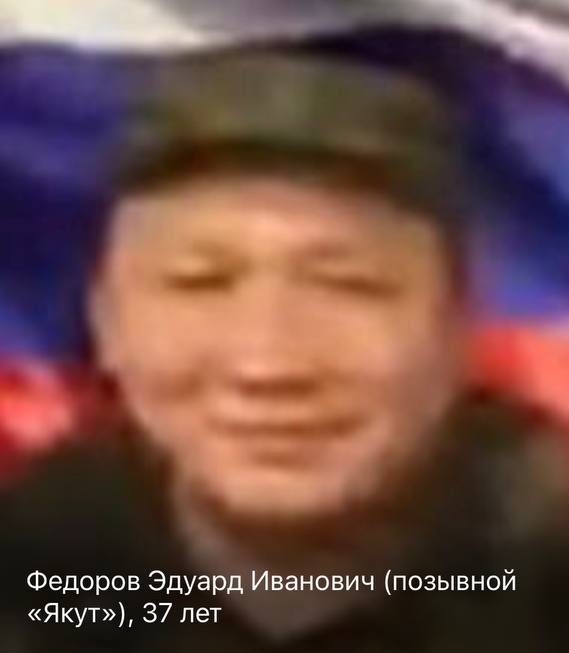 Федоров Эдуард Иванович (позывной «Якут»), 37 лет