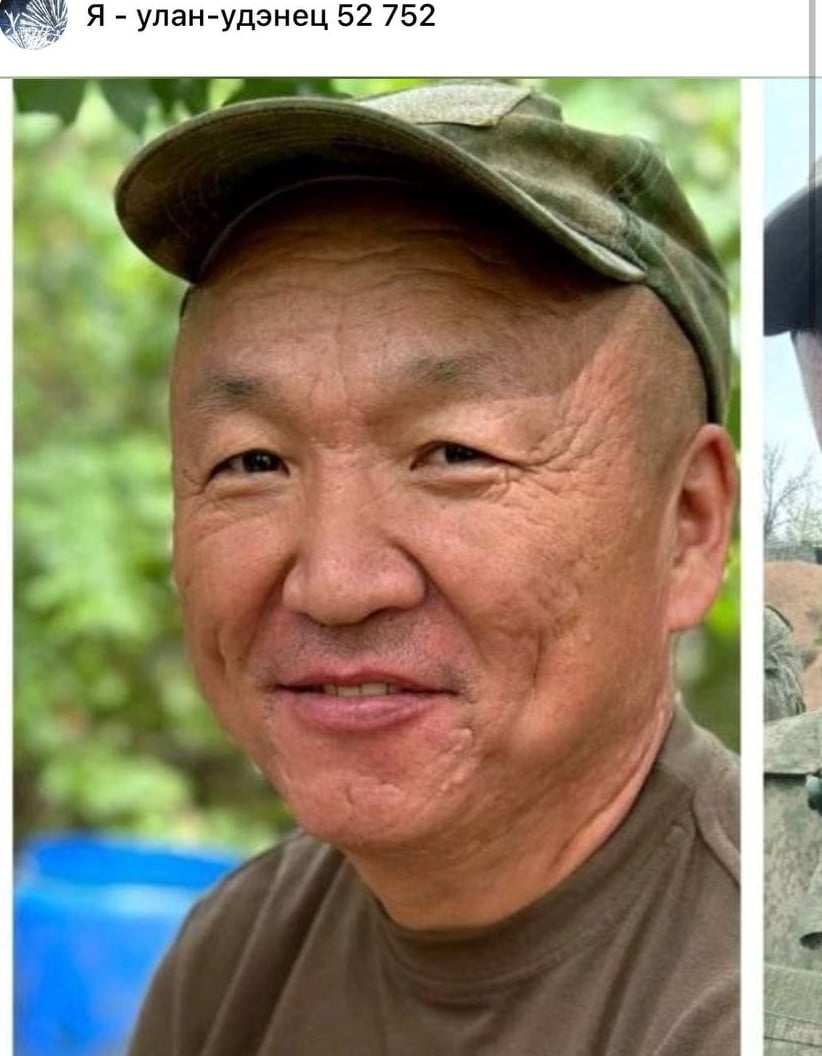 Я - улан-удэнец 52 752