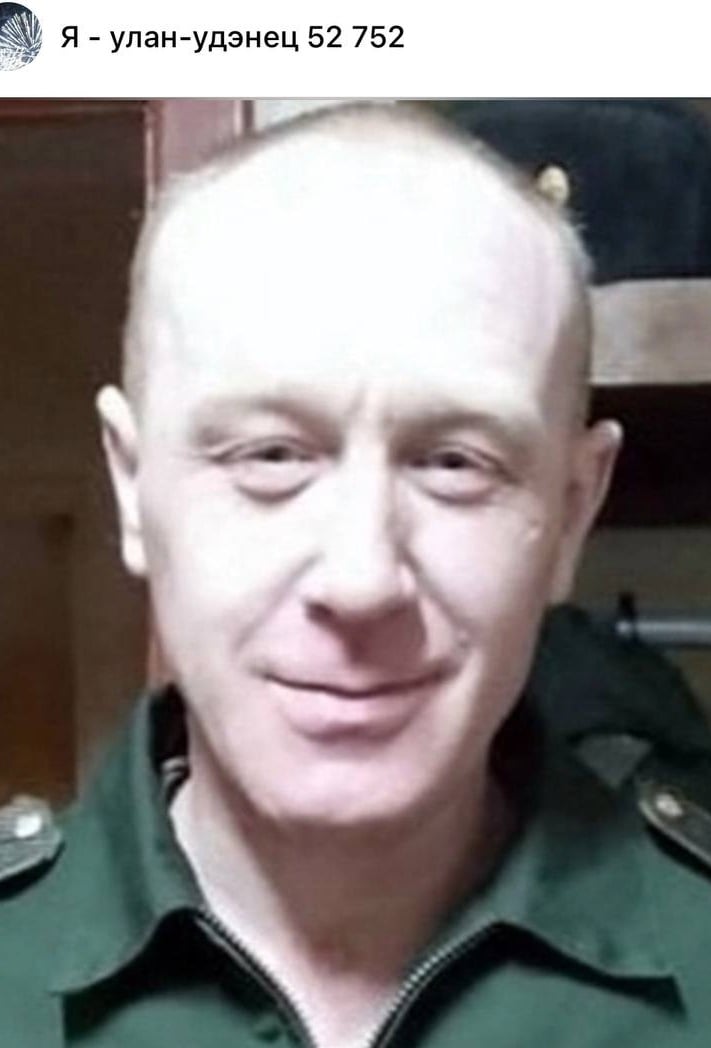 Я - улан-удэнец 52 752