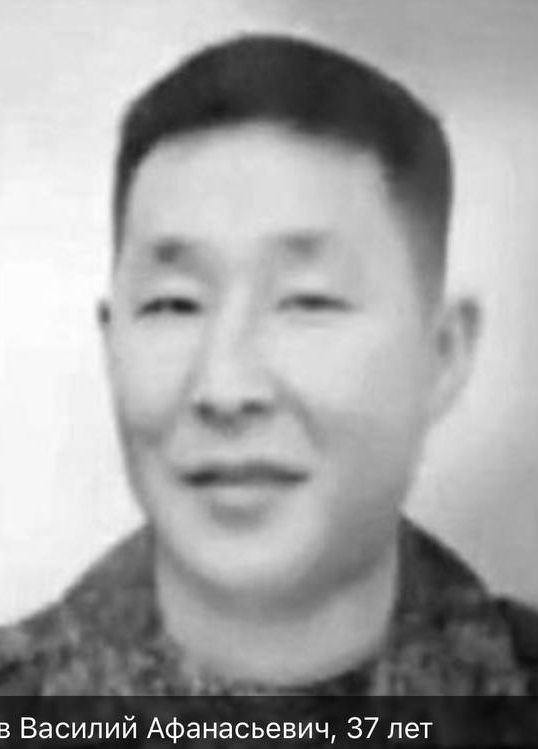 в Василий Афанасьевич, 37 лет