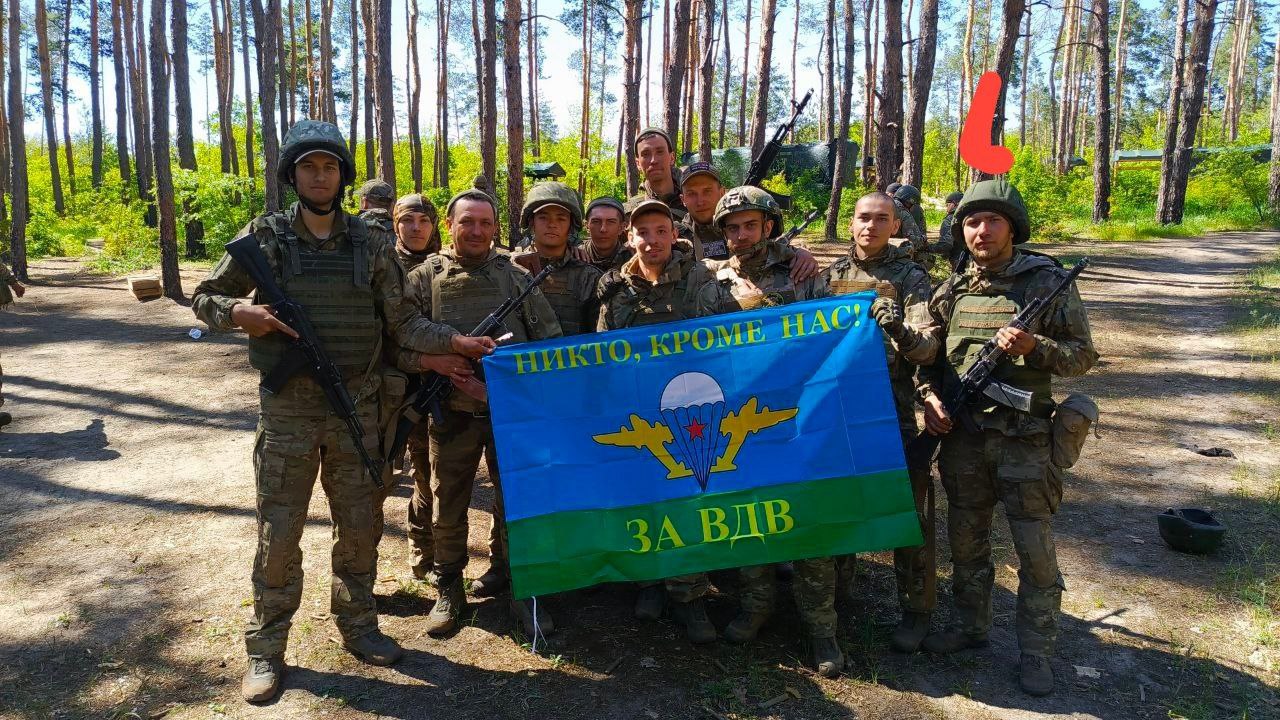 НИКТО, КРОМЕ НАС!

ЗА ВДВ