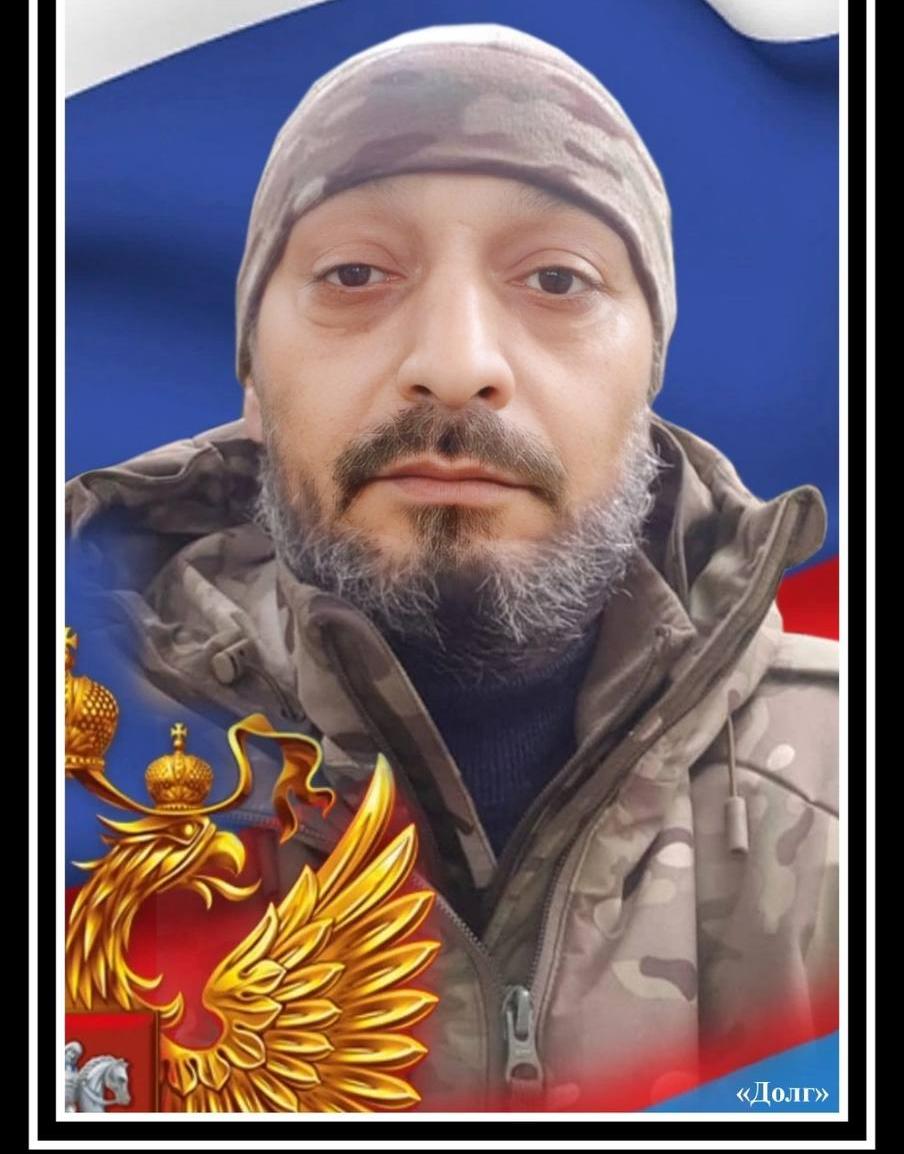 «Долг»