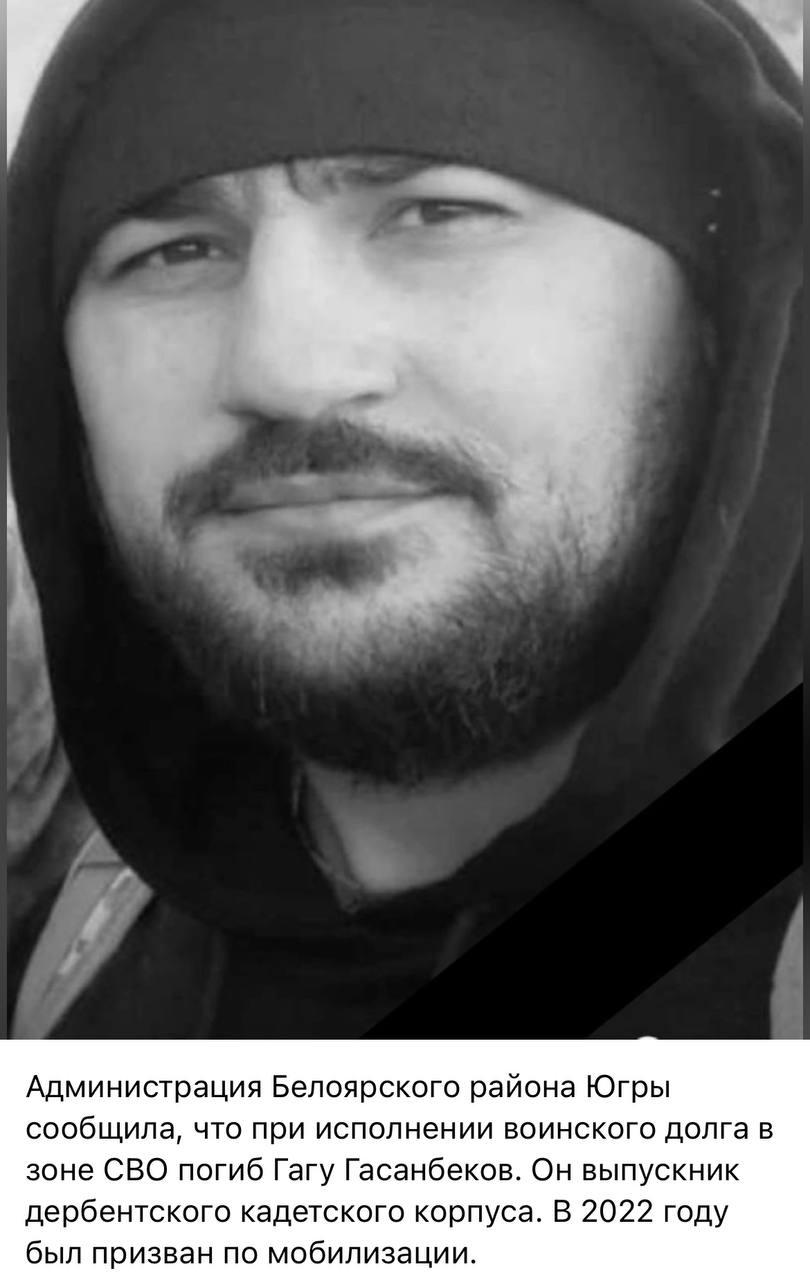 Администрация Белоярского района Югры сообщила, что при исполнении воинского долга в зоне СВО погиб Гагу Гасанбеков. Он выпускник дербентского кадетского корпуса. В 2022 году был призван по мобилизации.