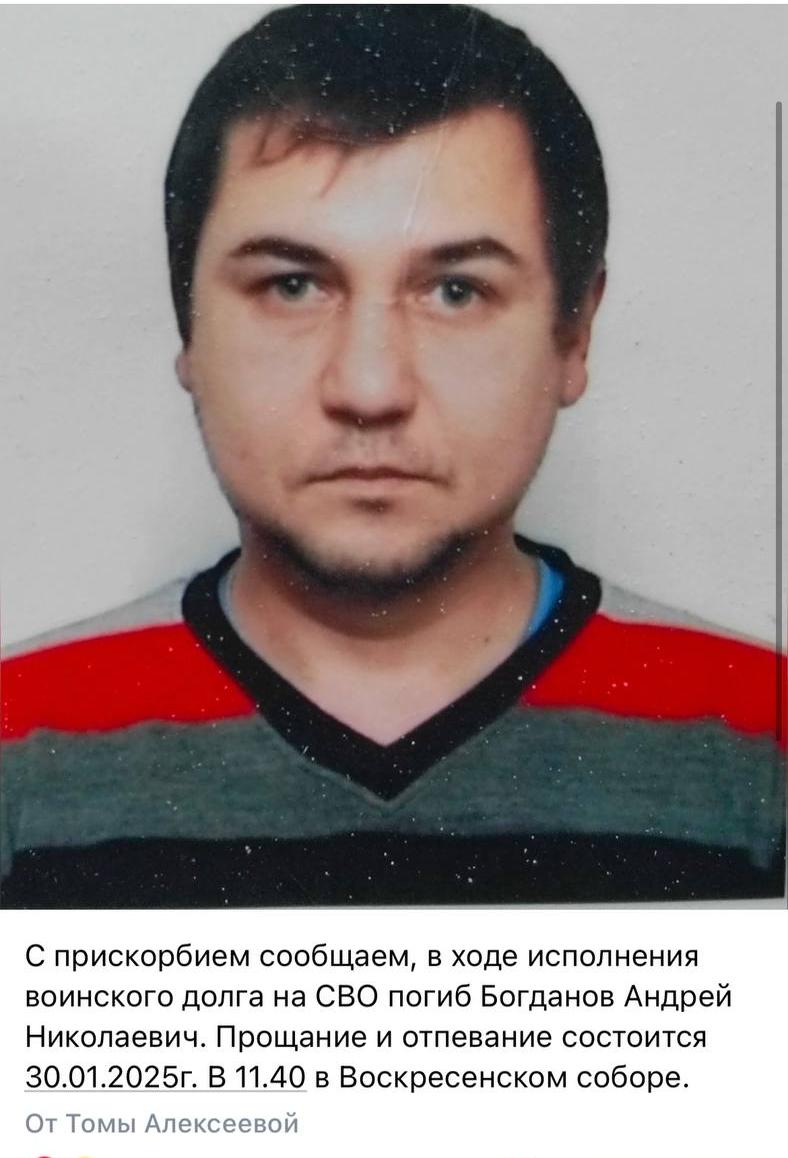 С прискорбием сообщаем, в ходе исполнения воинского долга на СВО погиб Богданов Андрей Николаевич. Прощание и отпевание состоится 30.01.2025г. В 11.40 в Воскресенском соборе.

От Томы Алексеевой