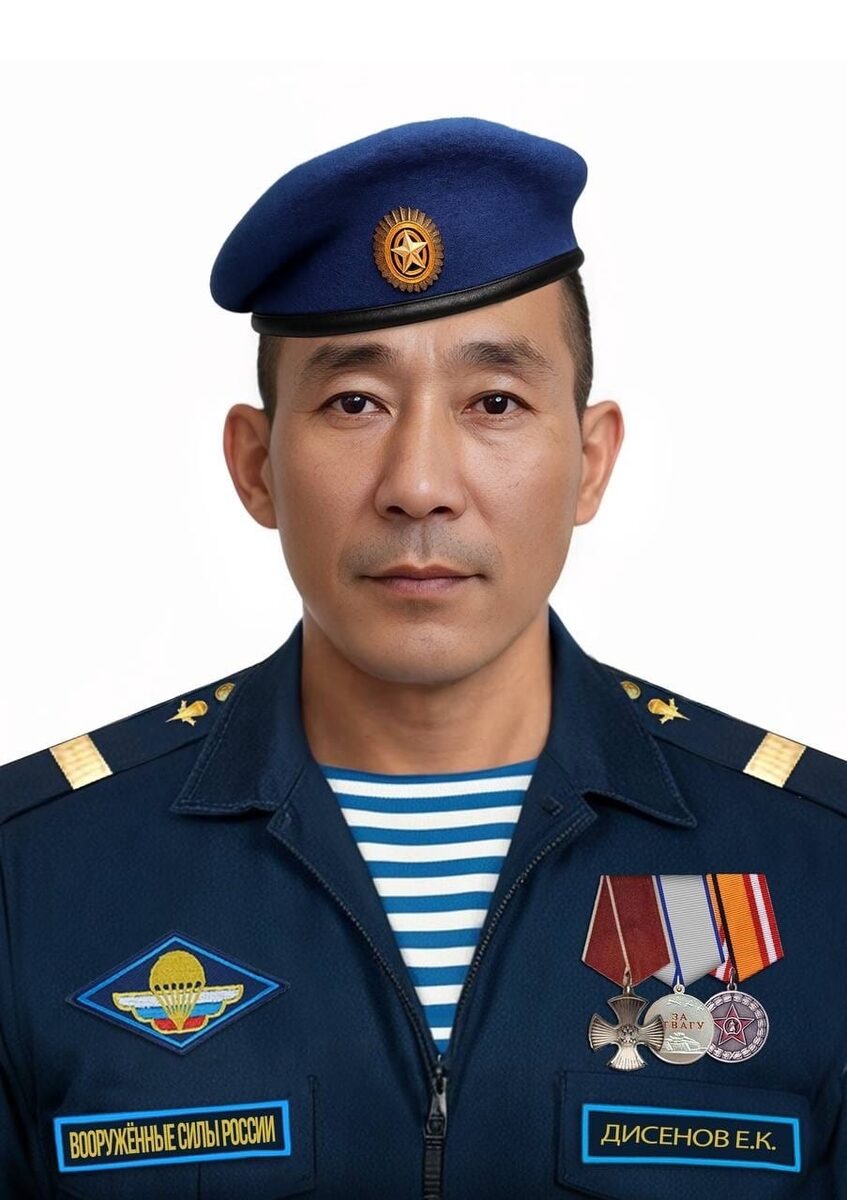 ВООРУЖЁННЫЕ СИЛЫ РОССИИ

ЗА ОТВАГУ

ДИСЕНОВ Е.К.