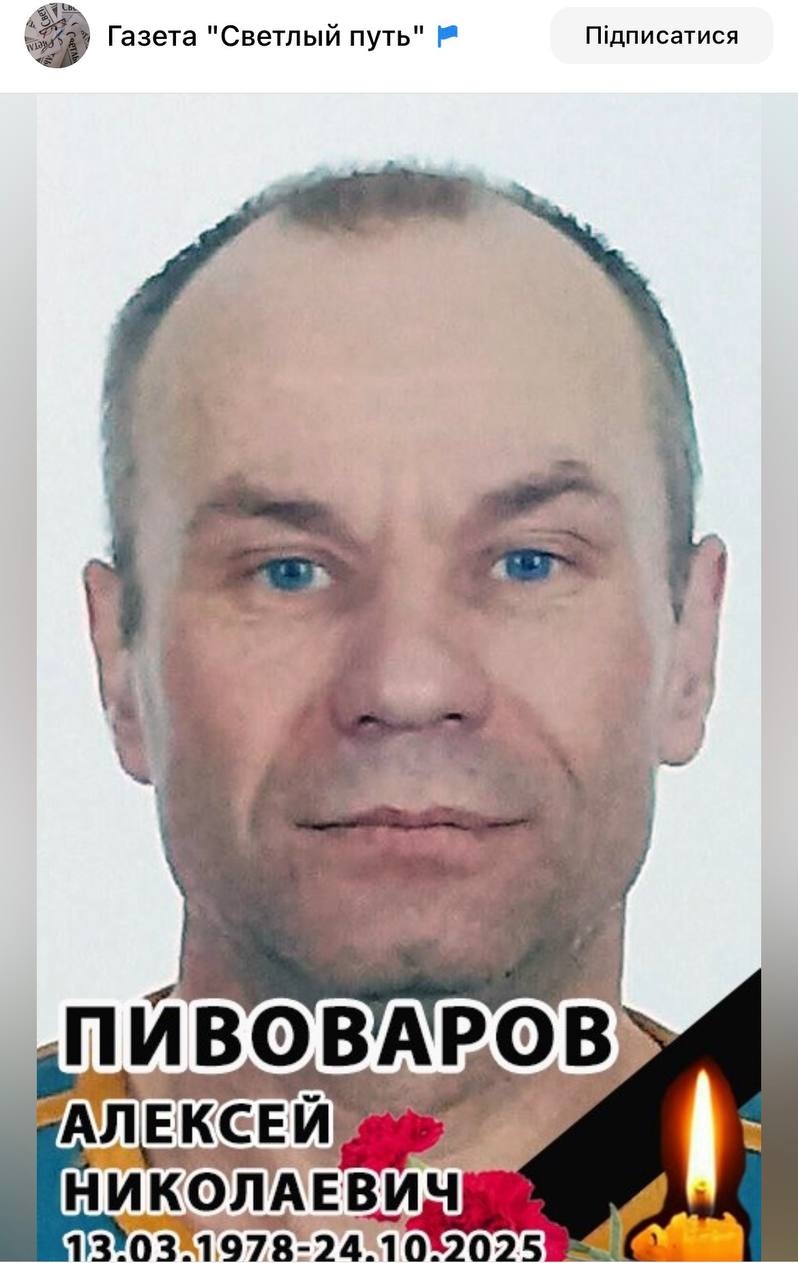 Газета "Светлый путь"

Підписатися

ПИВОВАРОВ
АЛЕКСЕЙ
НИКОЛАЕВИЧ
13.03.1978-24.10.2025