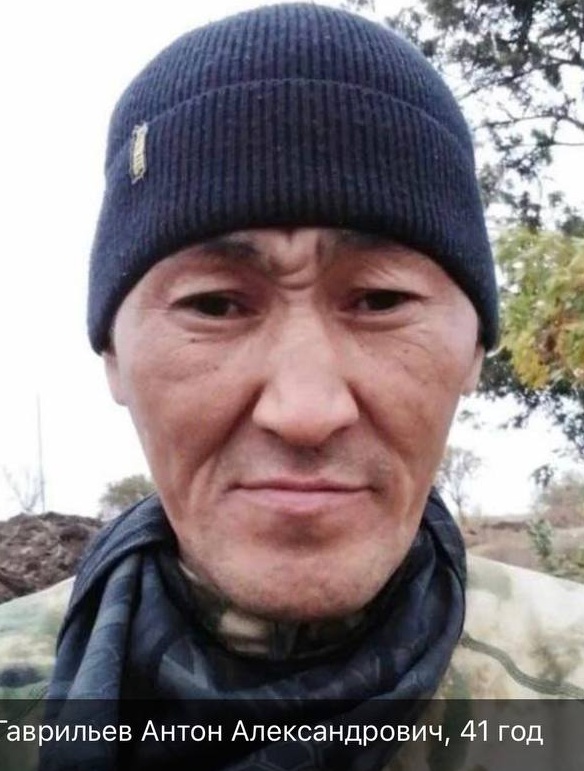 Гаврильев Антон Александрович, 41 год