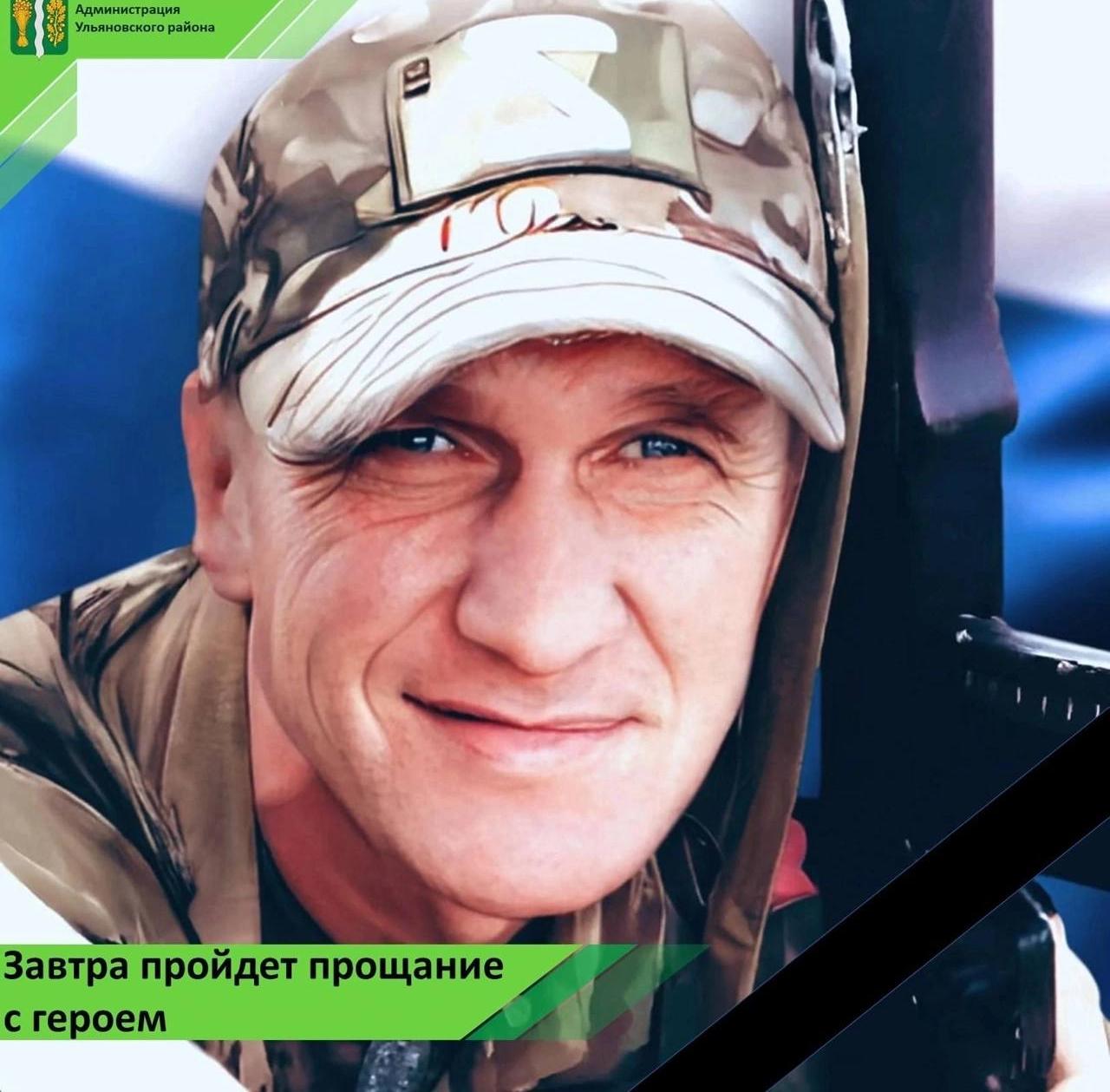 Администрация Ульяновского района

Завтра пройдет прощание с героем