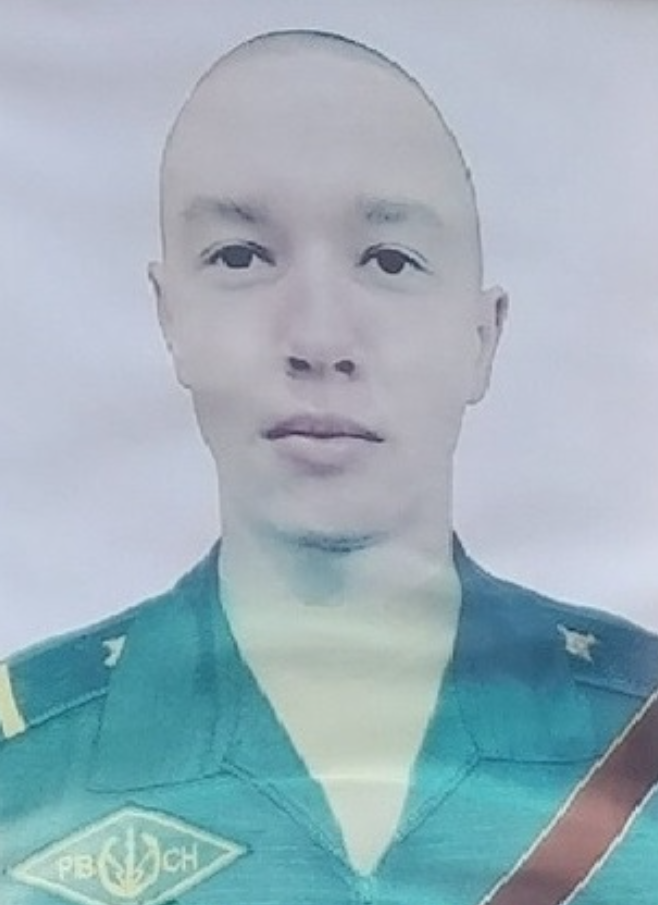 РВ СН