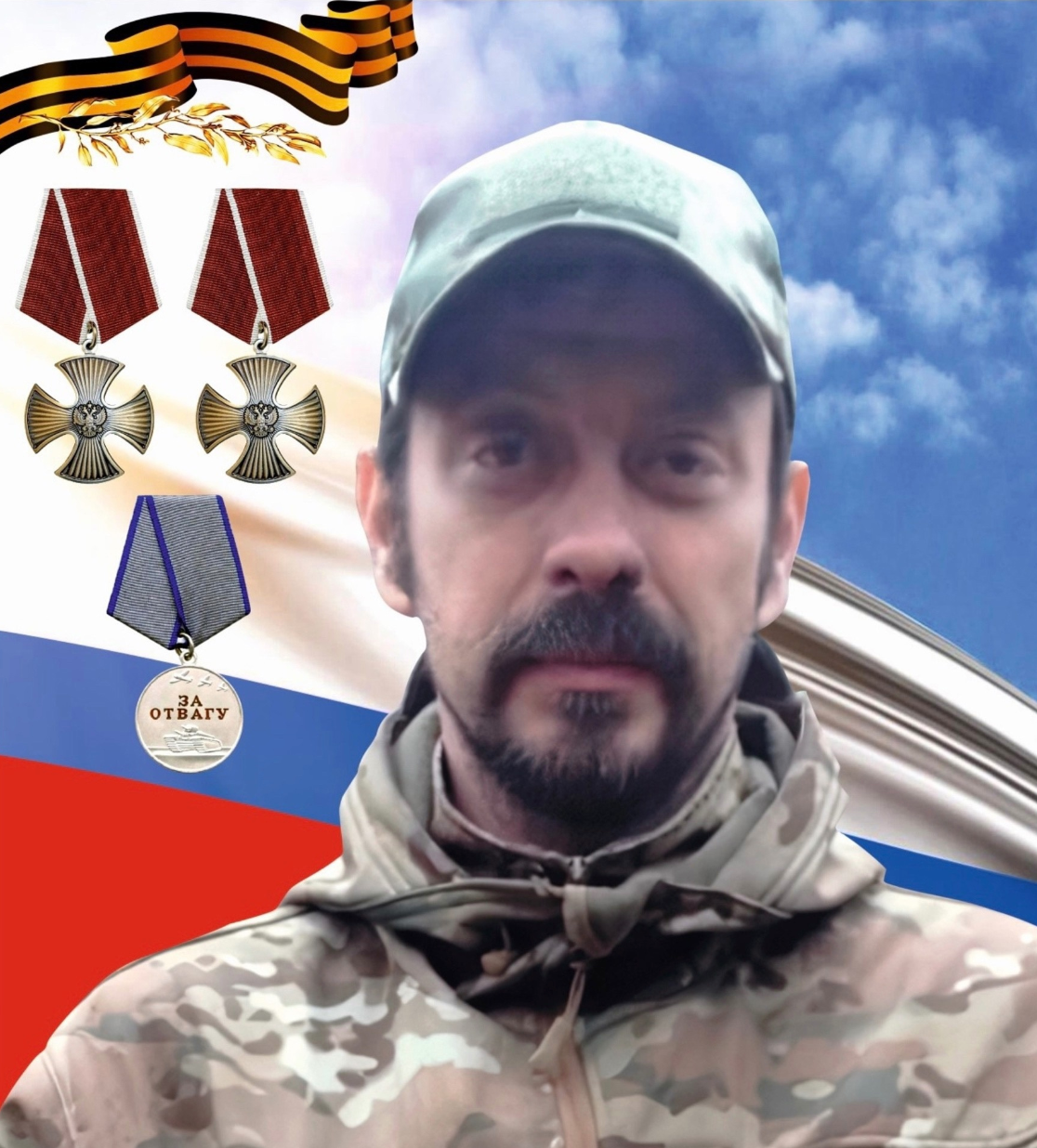 ЗА ОТВАГУ