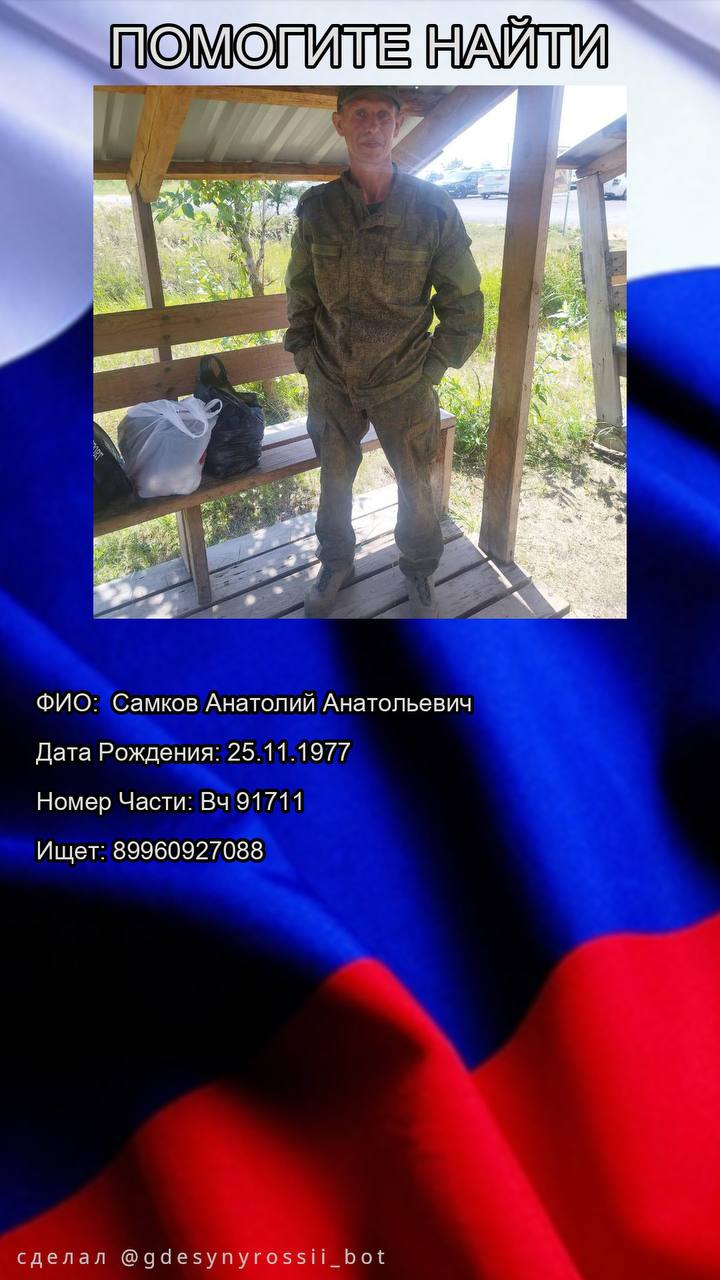 ПОМОГИТЕ НАЙТИ

ФИО: Самков Анатолий Анатольевич

Дата Рождения: 25.11.1977

Номер Части: Вч 91711

Ищет: 89960927088

сделал @gdesynyrossii_bot