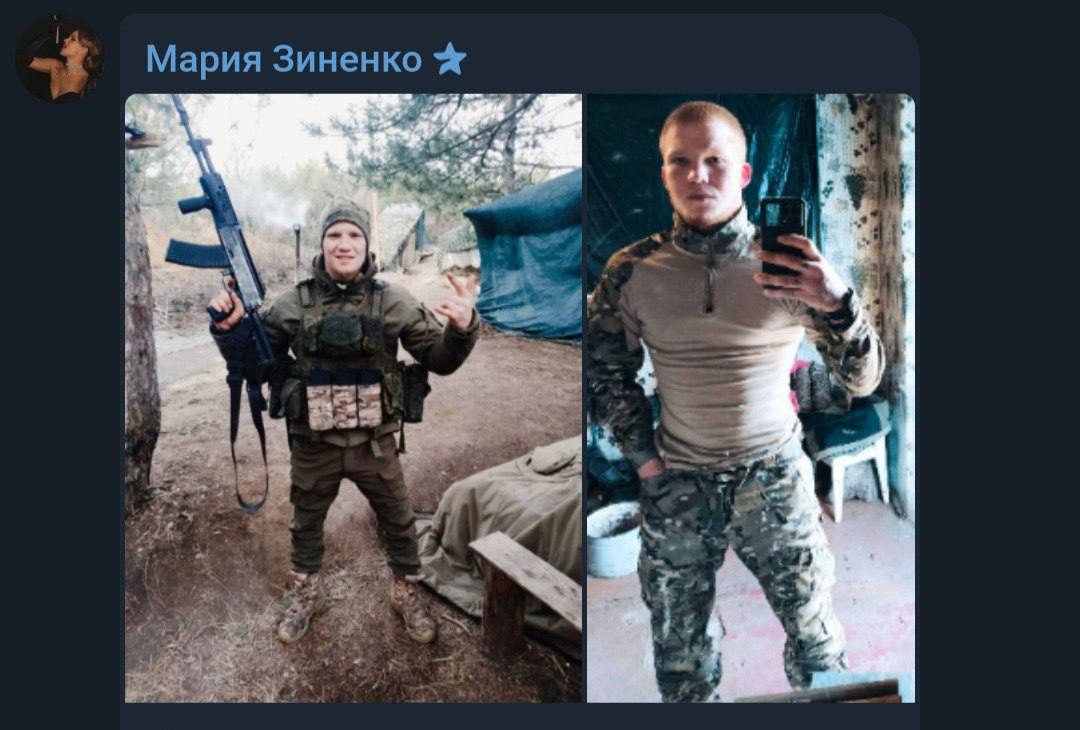 Мария Зиненко