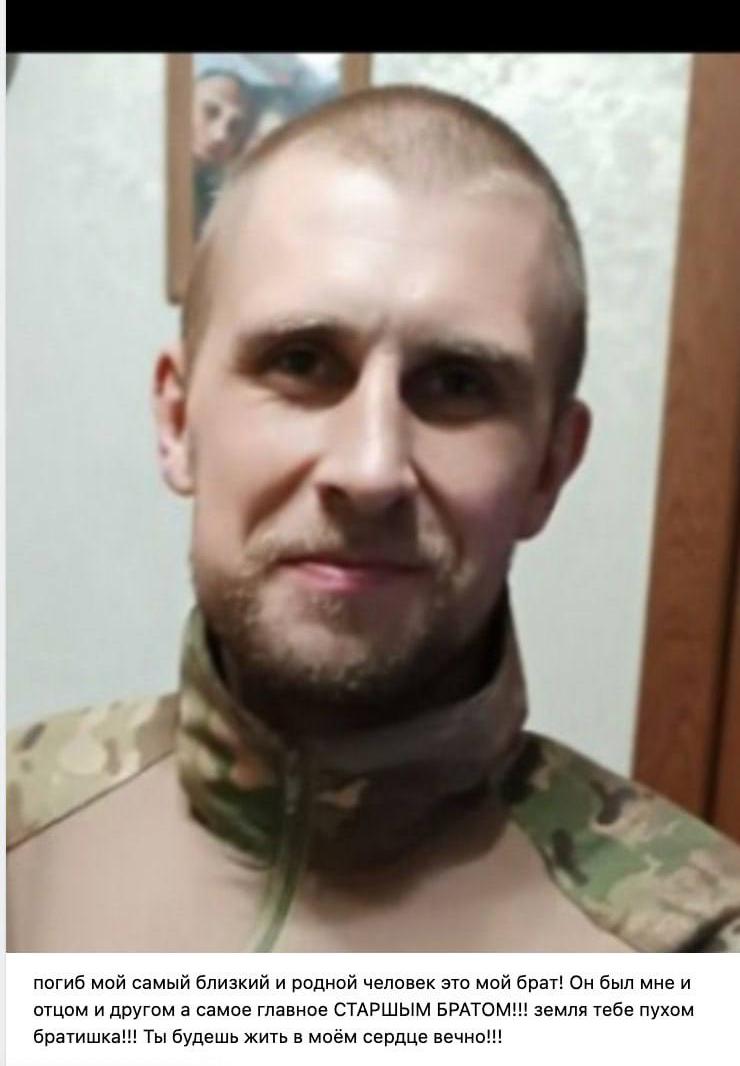 погиб мой самый близкий и родной человек это мой брат! Он был мне и отцом и другом а самое главное СТАРШЫМ БРАТОМ!!! земля тебе пухом братишка!!! Ты будешь жить в моём сердце вечно!!!