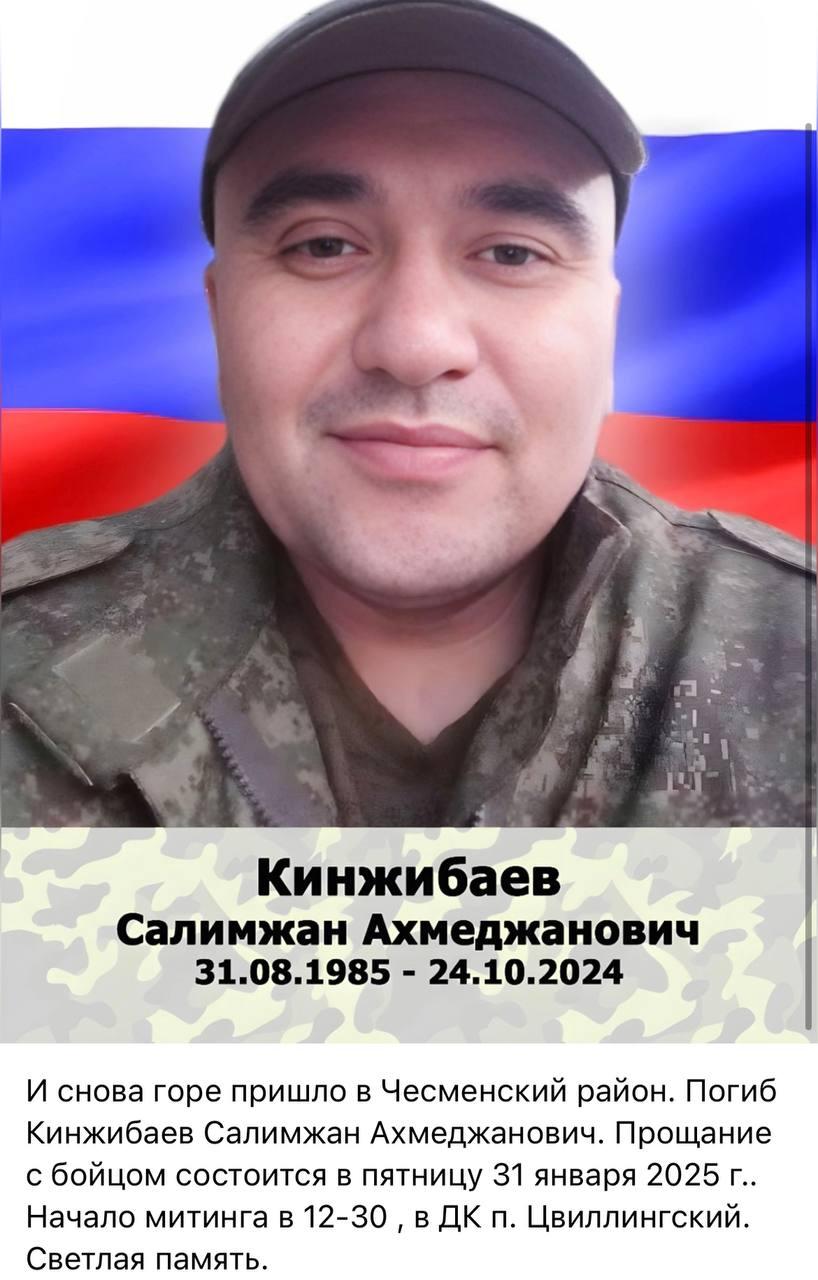 Кинжибаев
Салимжан Ахмеджанович
31.08.1985 - 24.10.2024

И снова горе пришло в Чесменский район. Погиб Кинжибаев Салимжан Ахмеджанович. Прощание с бойцом состоится в пятницу 31 января 2025 г.. Начало митинга в 12-30 , в ДК п. Цвиллингский. Светлая память.