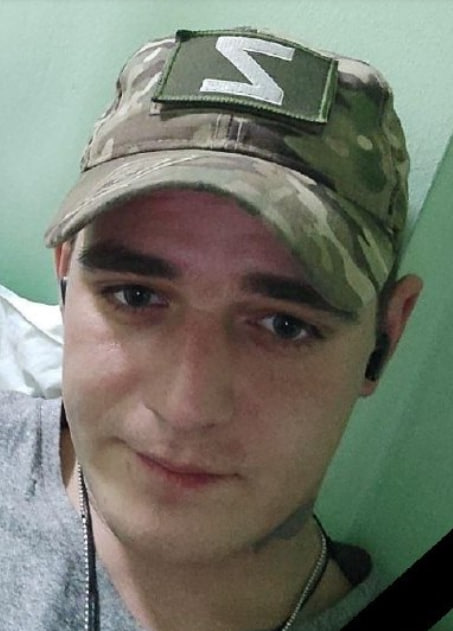 Z