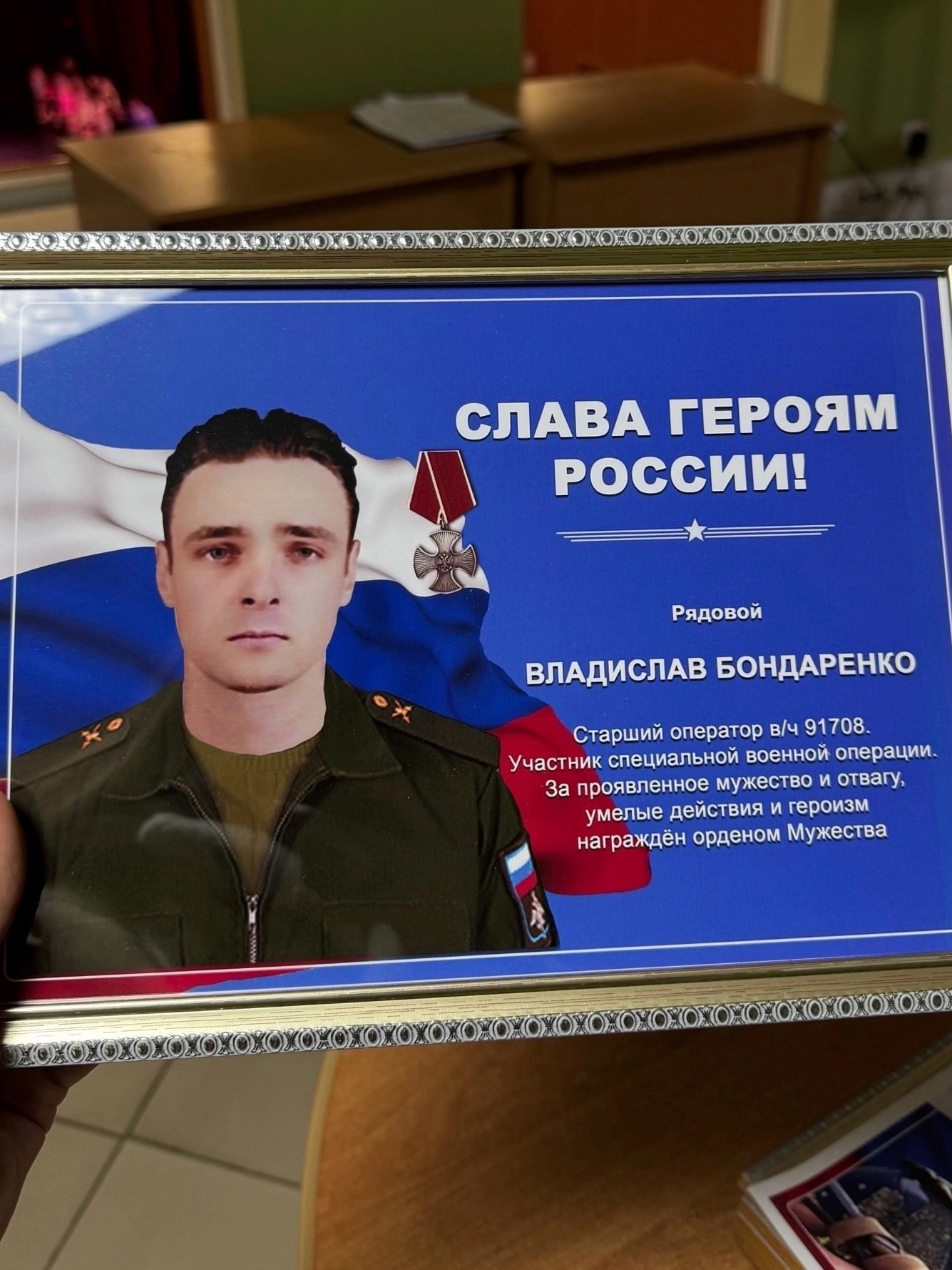 СЛАВА ГЕРОЯМ РОССИИ!

Рядовой

ВЛАДИСЛАВ БОНДАРЕНКО

Старший оператор в/ч 91708. Участник специальной военной операции. За проявленное мужество и отвагу, умелые действия и героизм награждён орденом Мужества