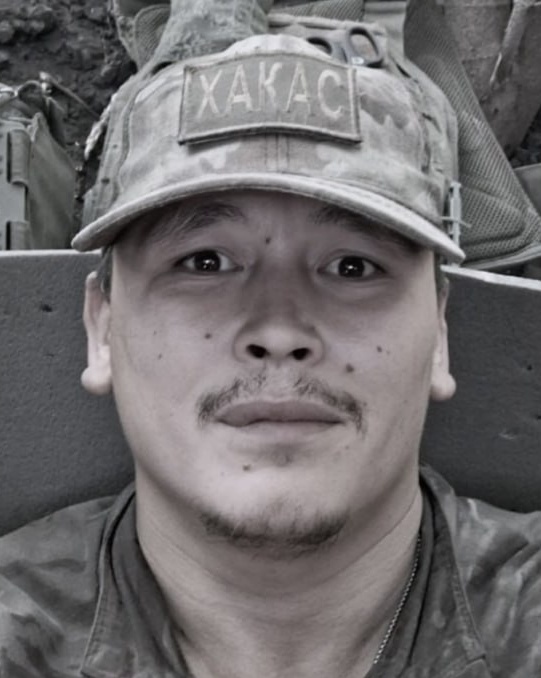 ХАКАС