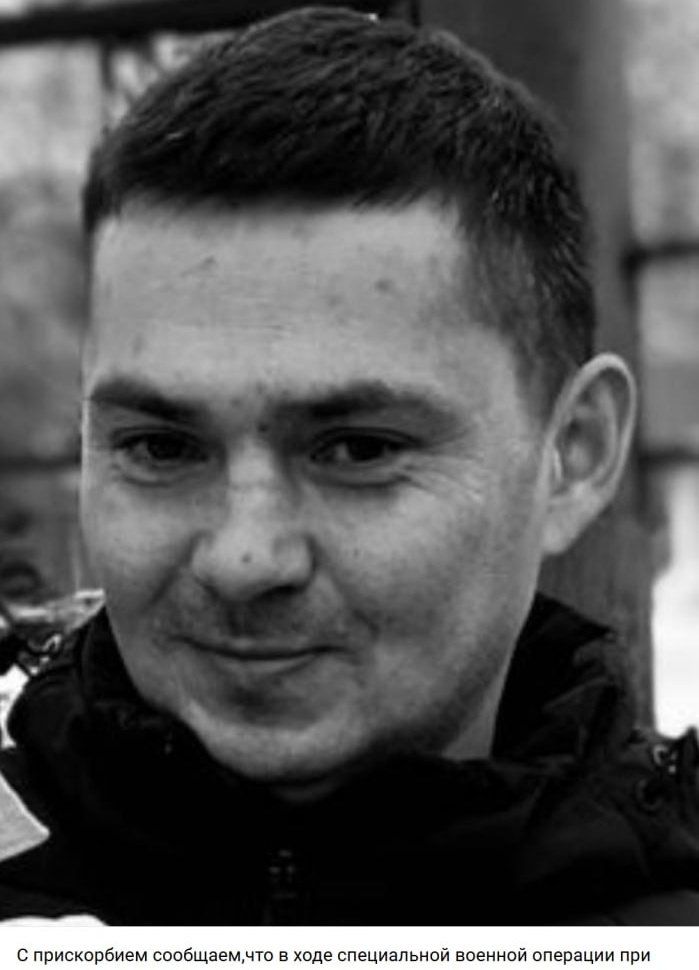 С прискорбием сообщаем,что в ходе специальной военной операции при