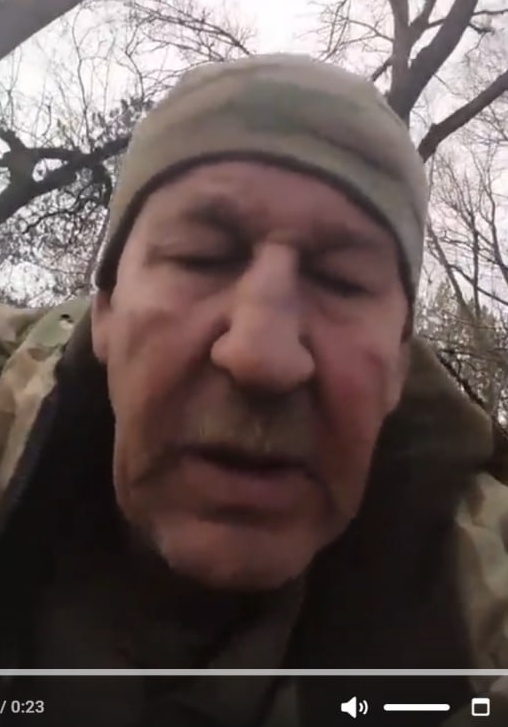 / 0:23