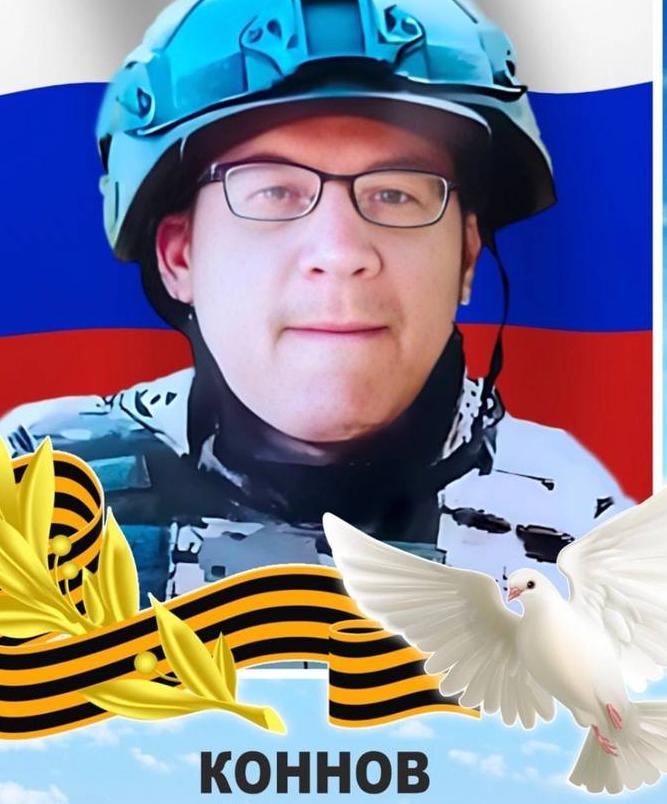 КОННОВ