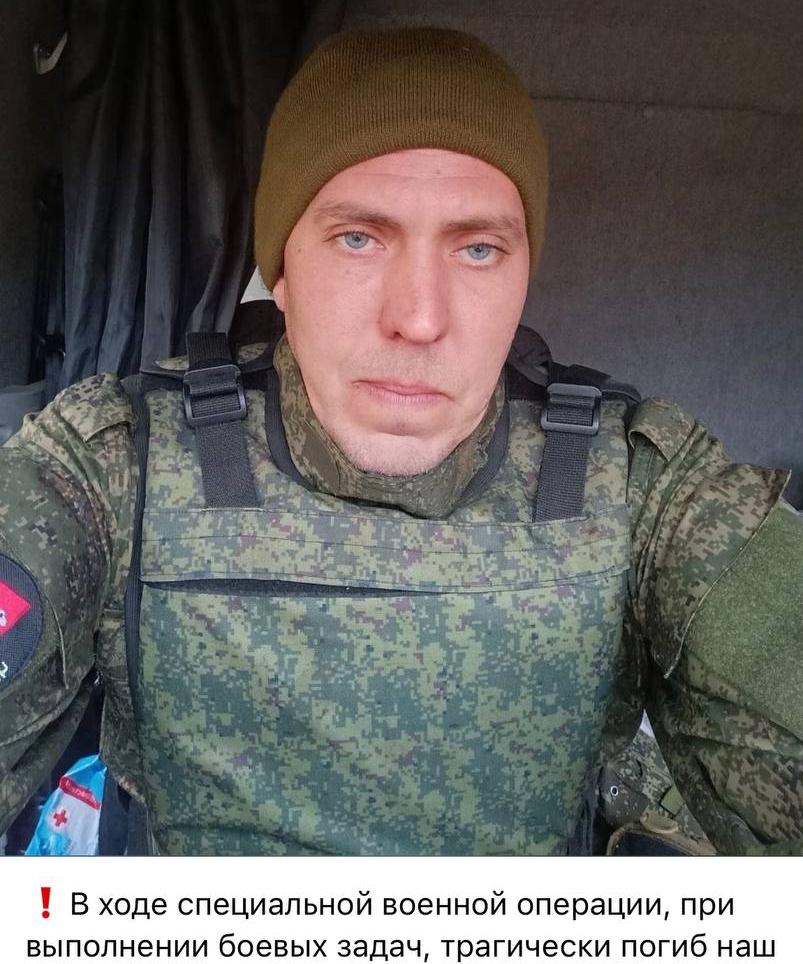 ❗ В ходе специальной военной операции, при выполнении боевых задач, трагически погиб наш