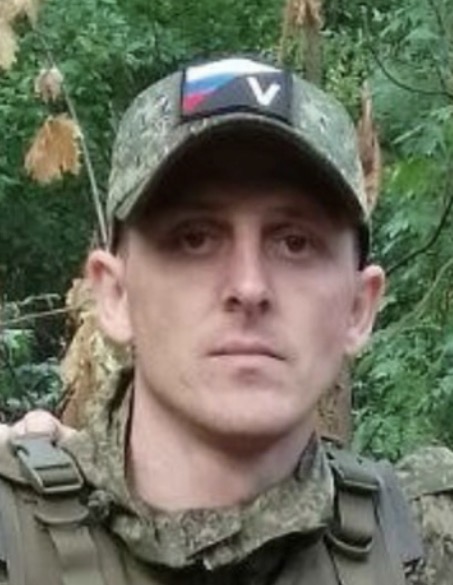 V