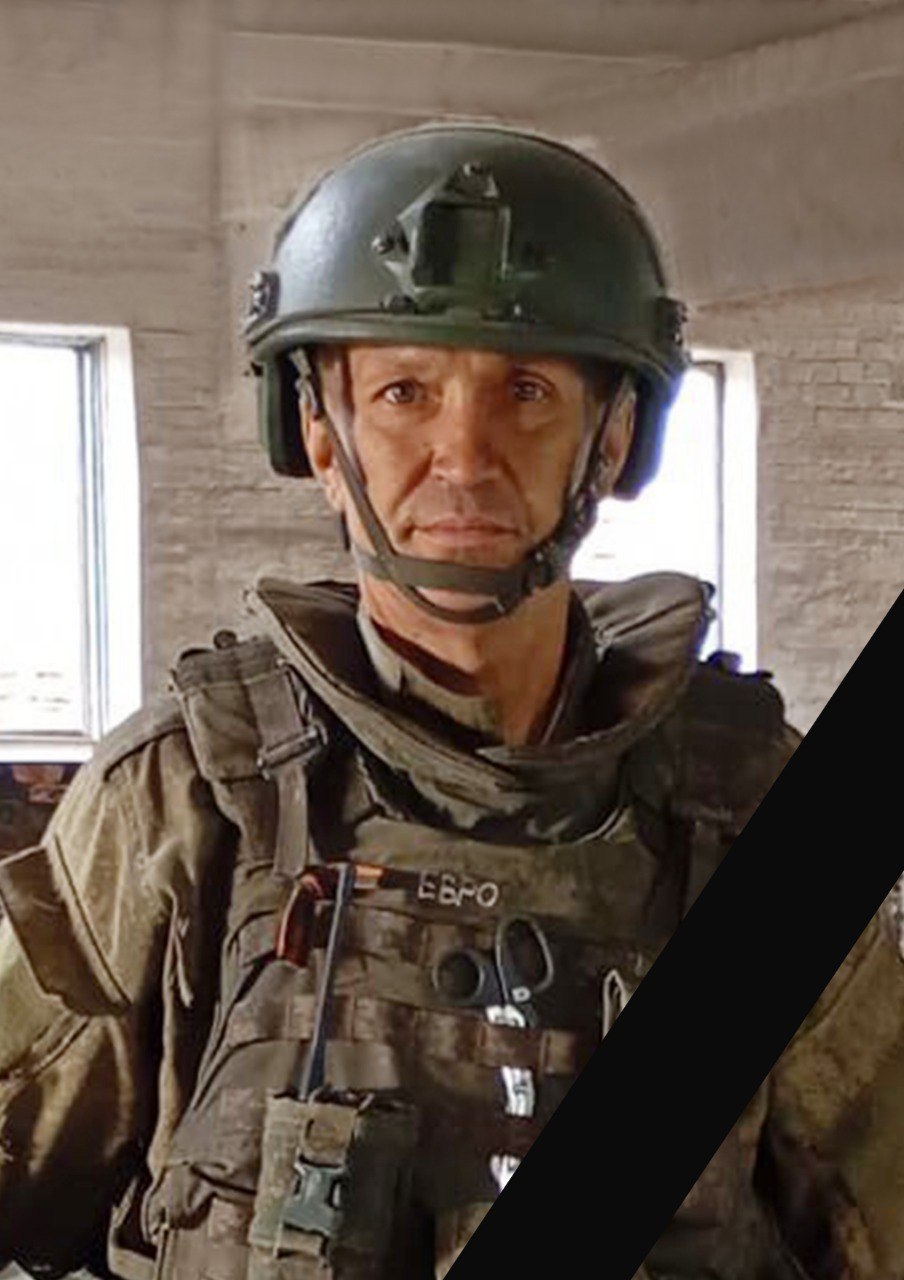 ЕВРО