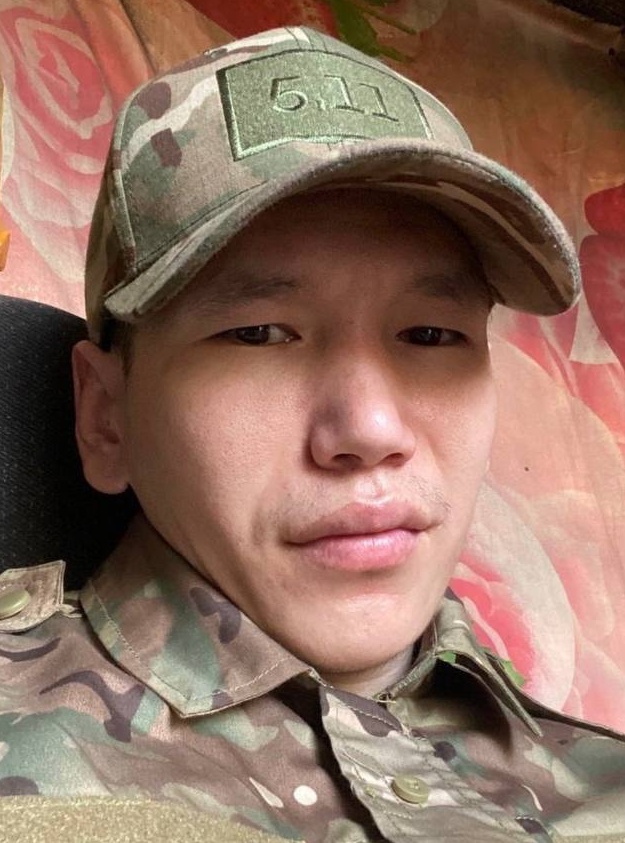 5.11