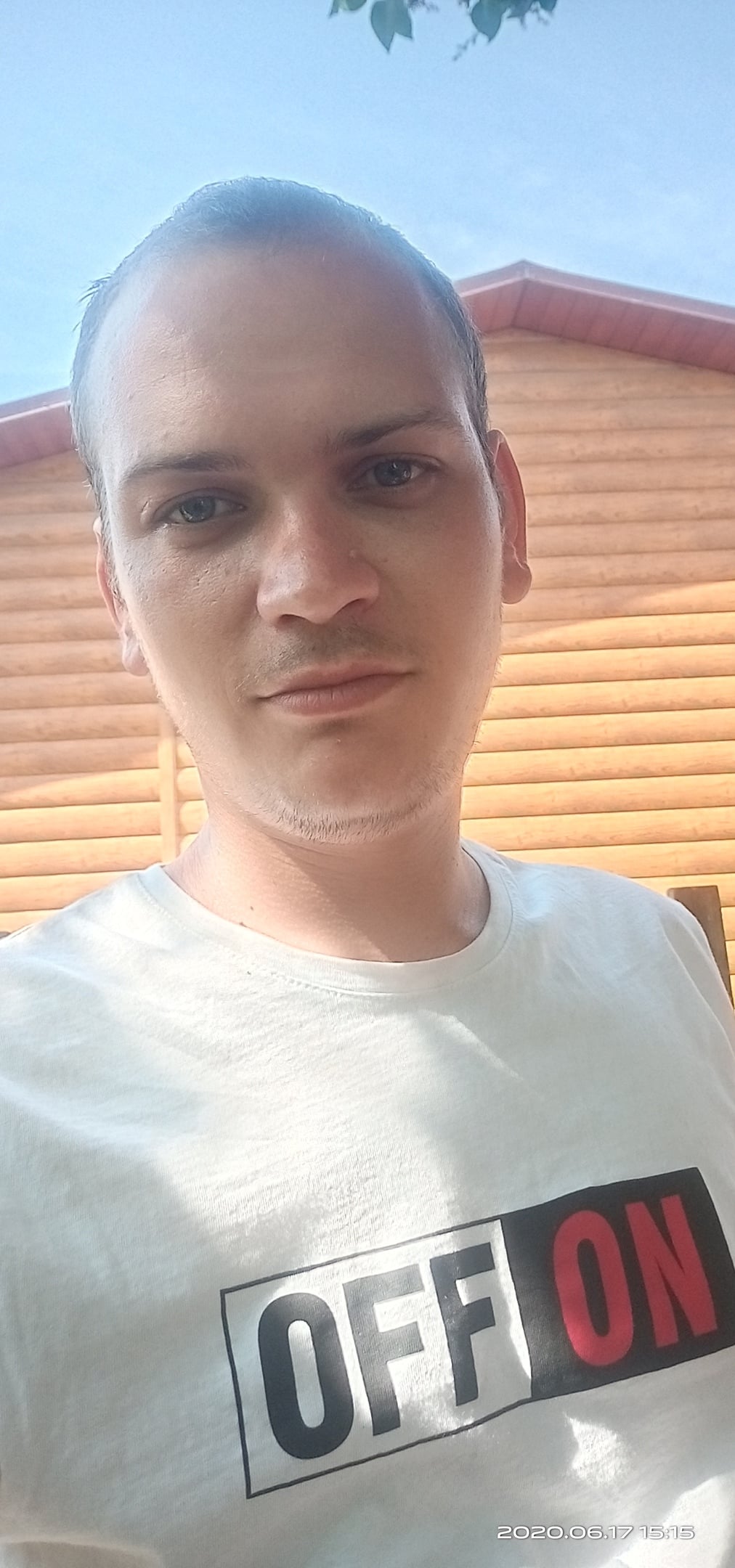 OFF ON

2020.06.17 15:15