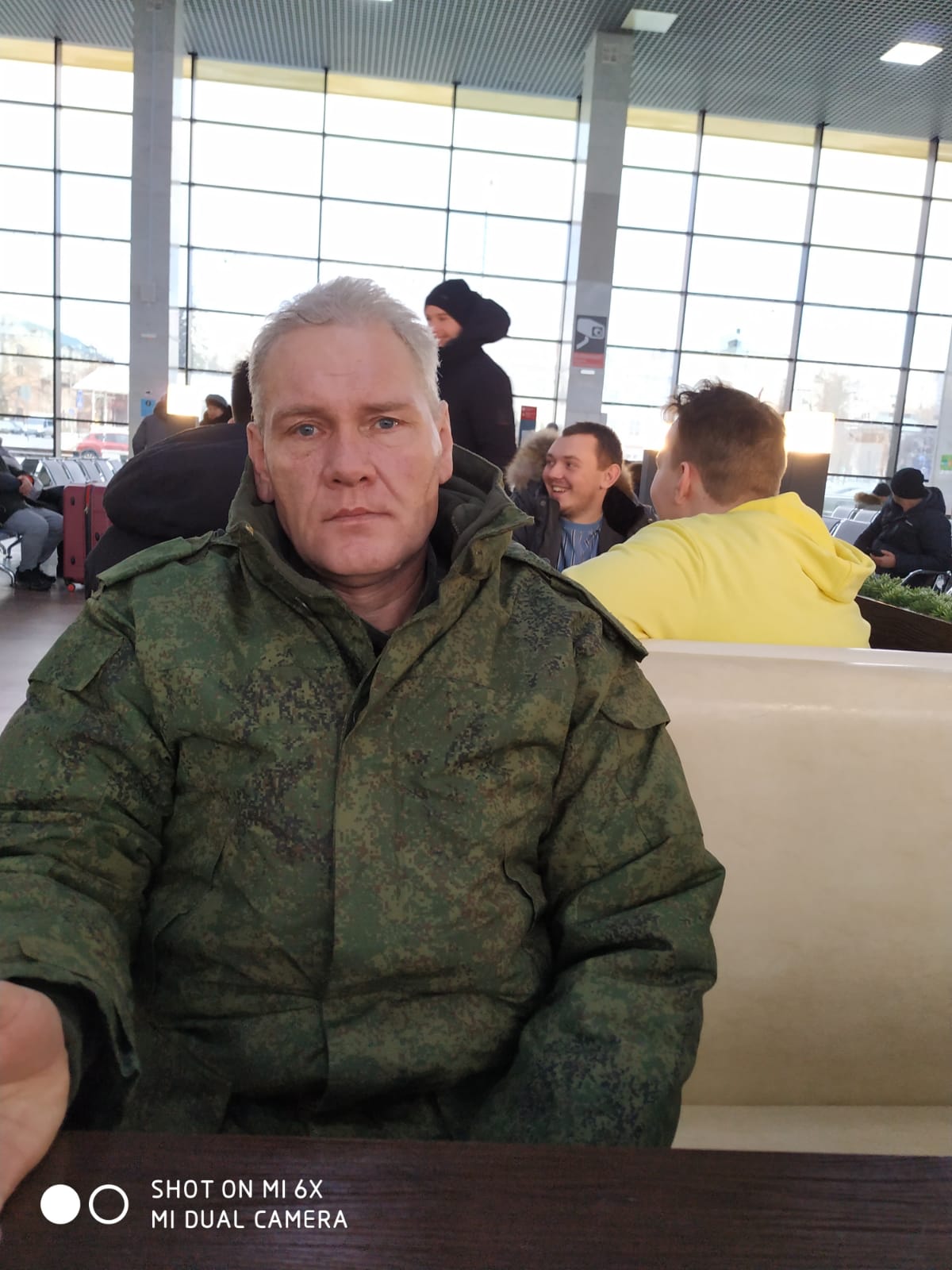 SHOT ON MI 6X
MI DUAL CAMERA