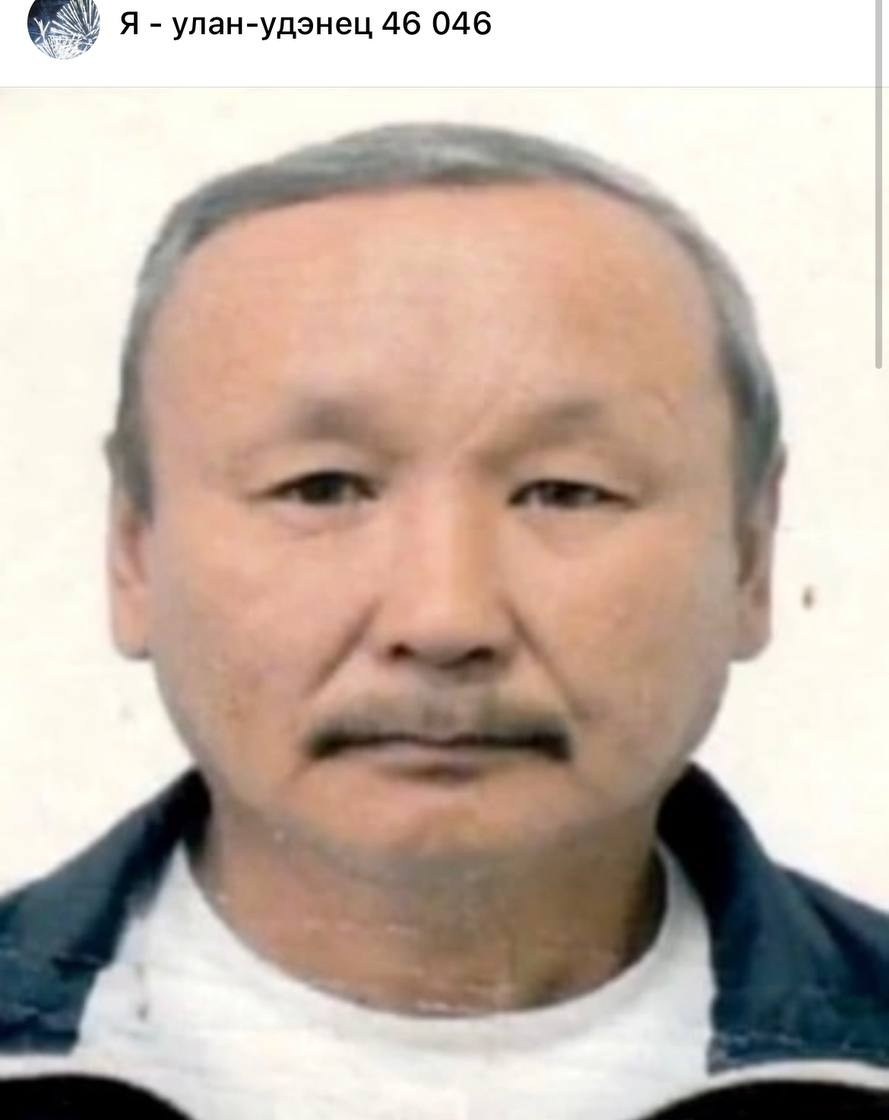 Я - улан-удэнец 46 046