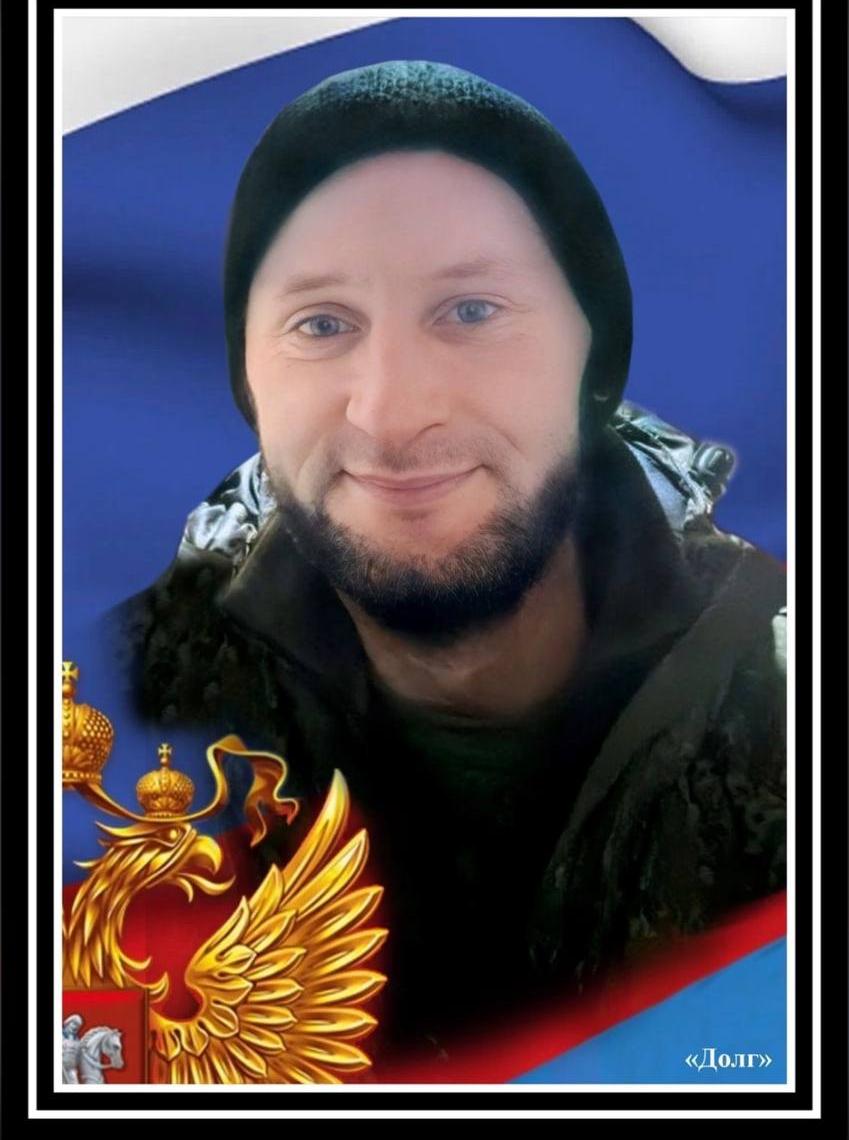 «Долг»