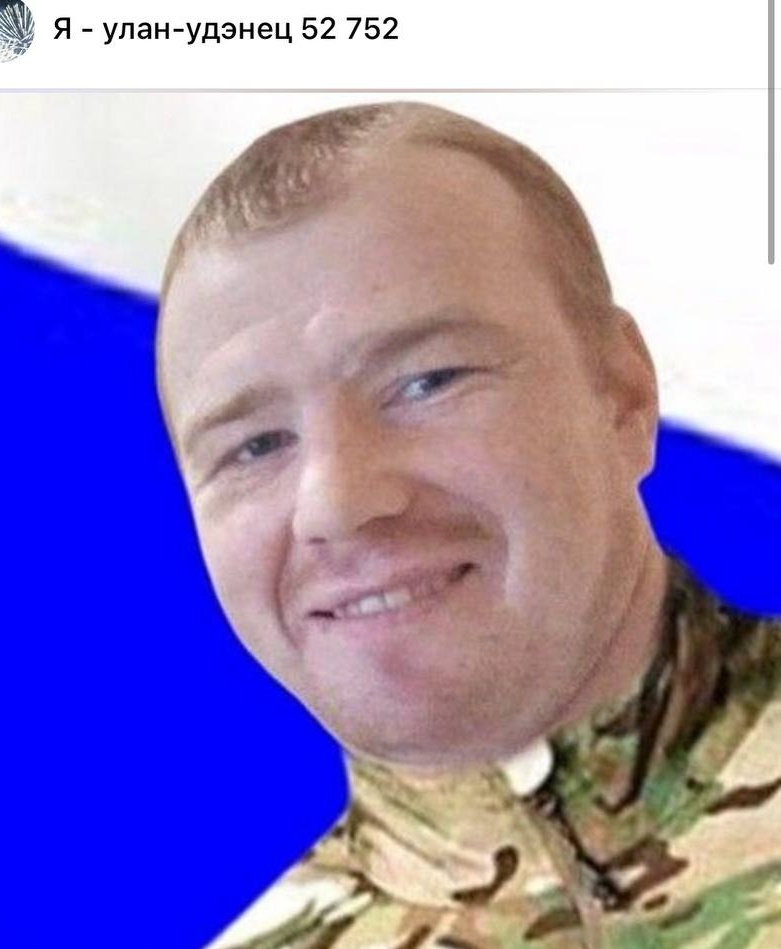 Я - улан-удэнец 52 752