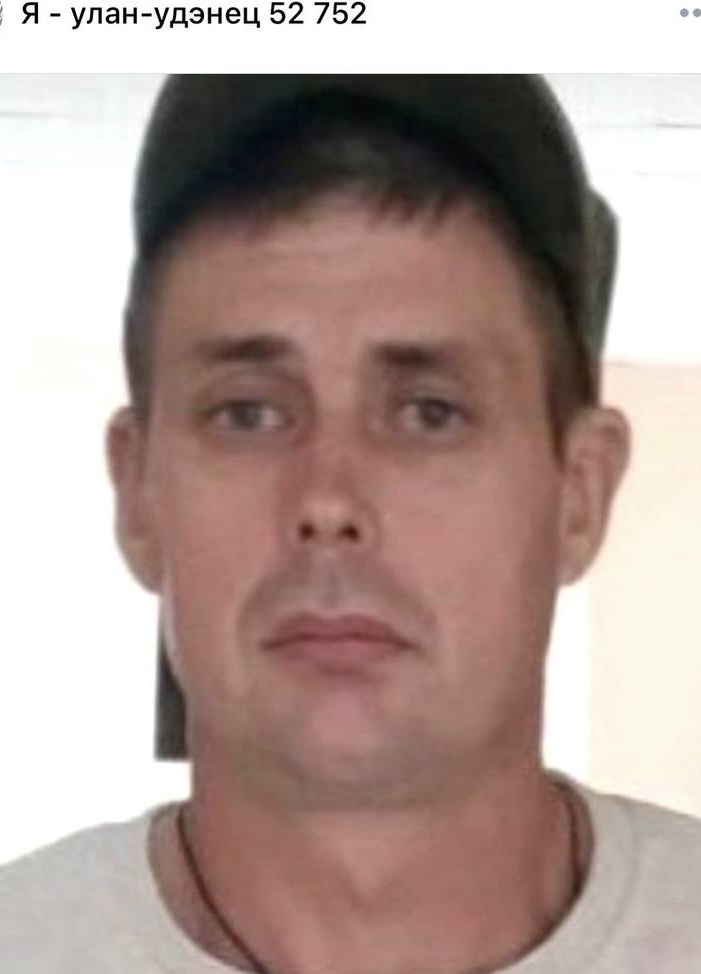 Я - улан-удэнец 52 752