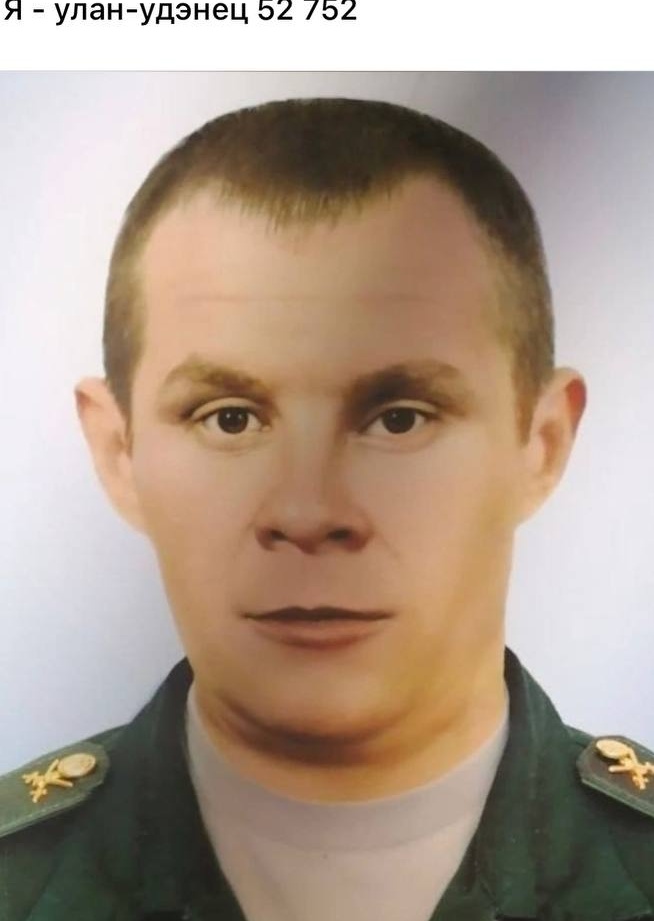 Я - улан-удэнец 52 752