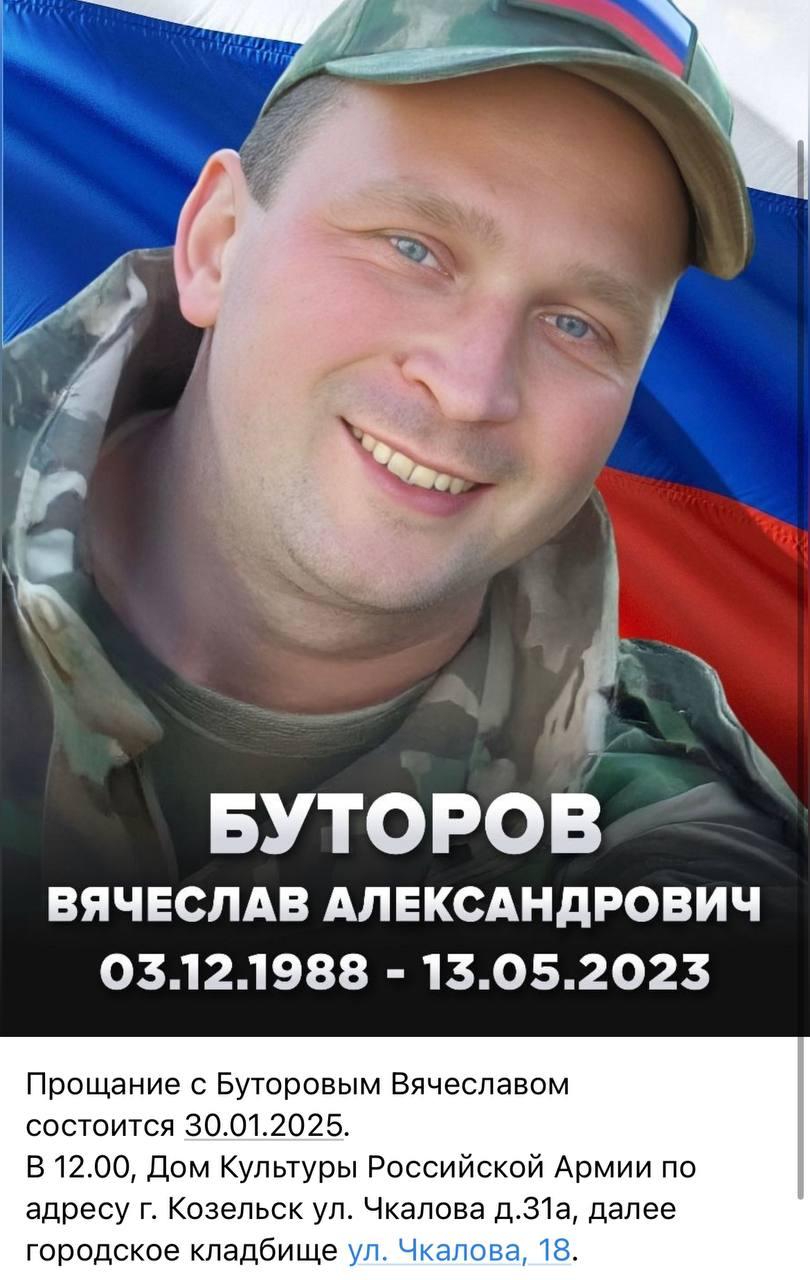 БУТОРОВ
ВЯЧЕСЛАВ АЛЕКСАНДРОВИЧ
03.12.1988 - 13.05.2023

Прощание с Буторовым Вячеславом состоится 30.01.2025.
В 12.00, Дом Культуры Российской Армии по адресу г. Козельск ул. Чкалова д.31а, далее городское кладбище ул. Чкалова, 18.