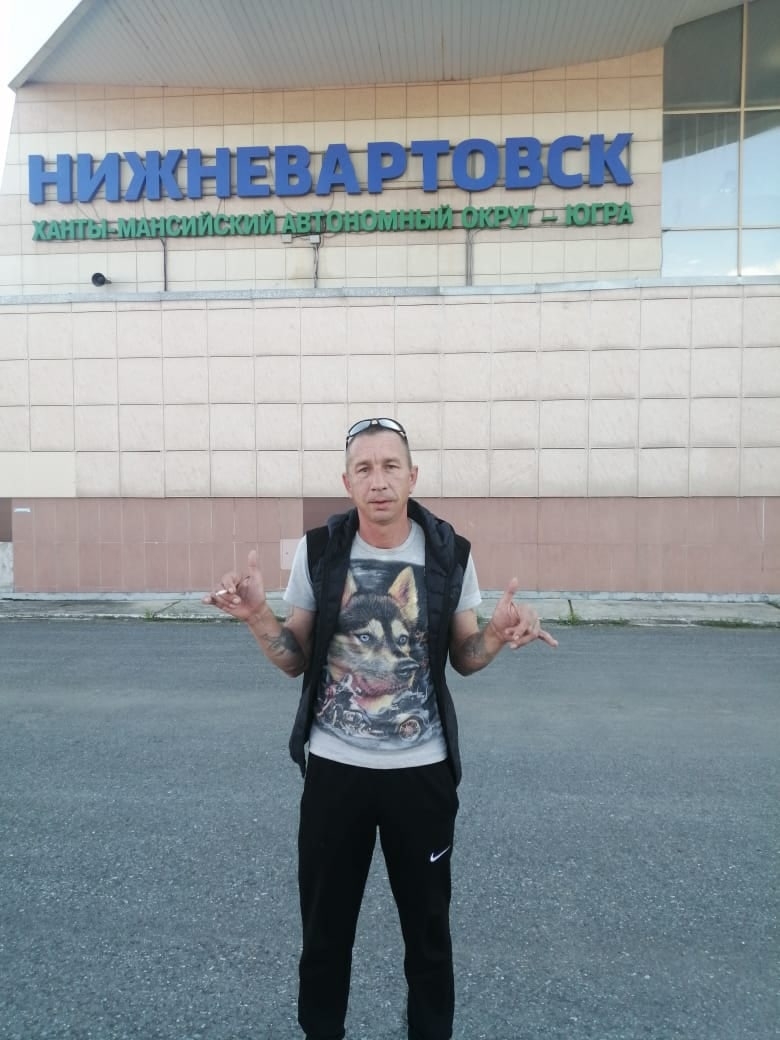 НИЖНЕВАРТОВСК
ХАНТЫ-МАНСИЙСКИЙ АВТОНОМНЫЙ ОКРУГ – ЮГРА