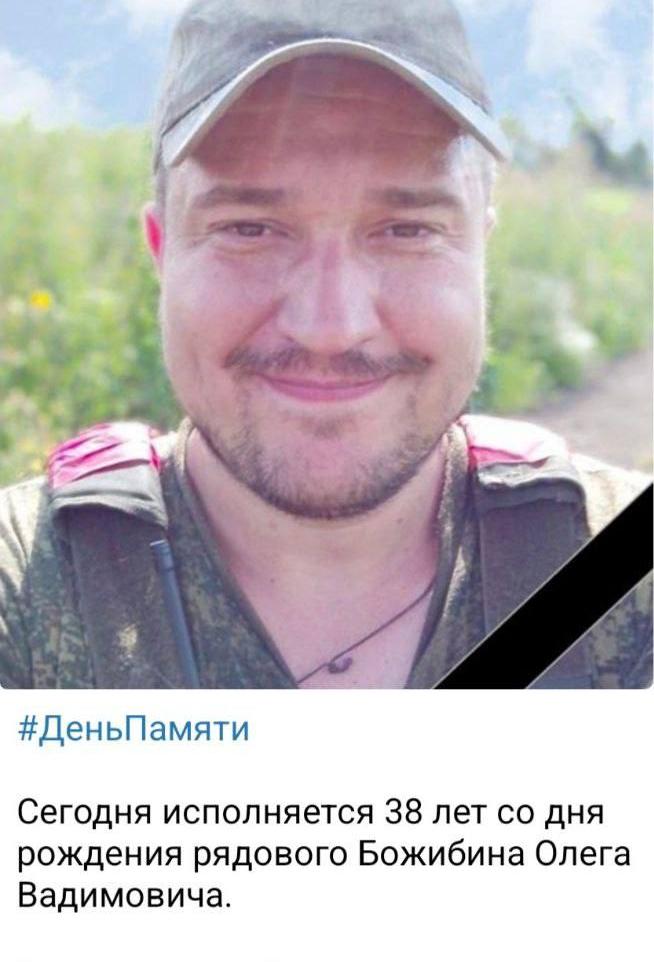 #ДеньПамяти

Сегодня исполняется 38 лет со дня рождения рядового Божибина Олега Вадимовича.