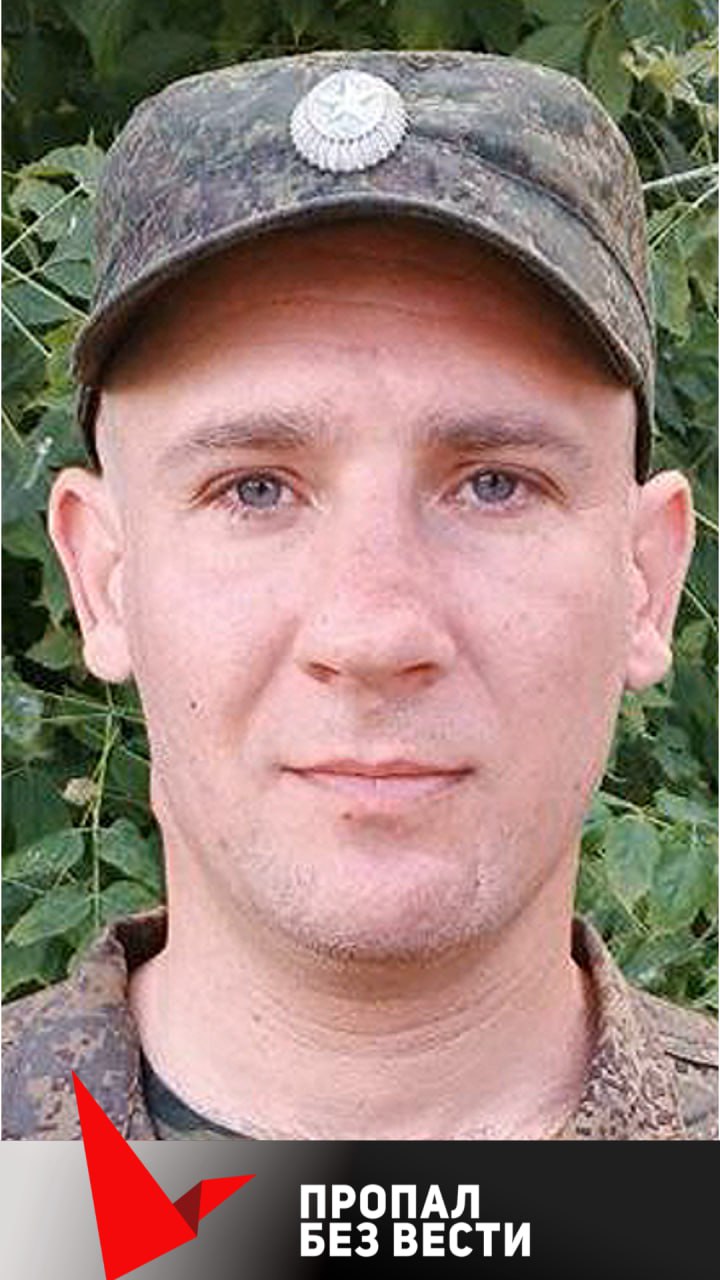 ПРОПАЛ
БЕЗ ВЕСТИ