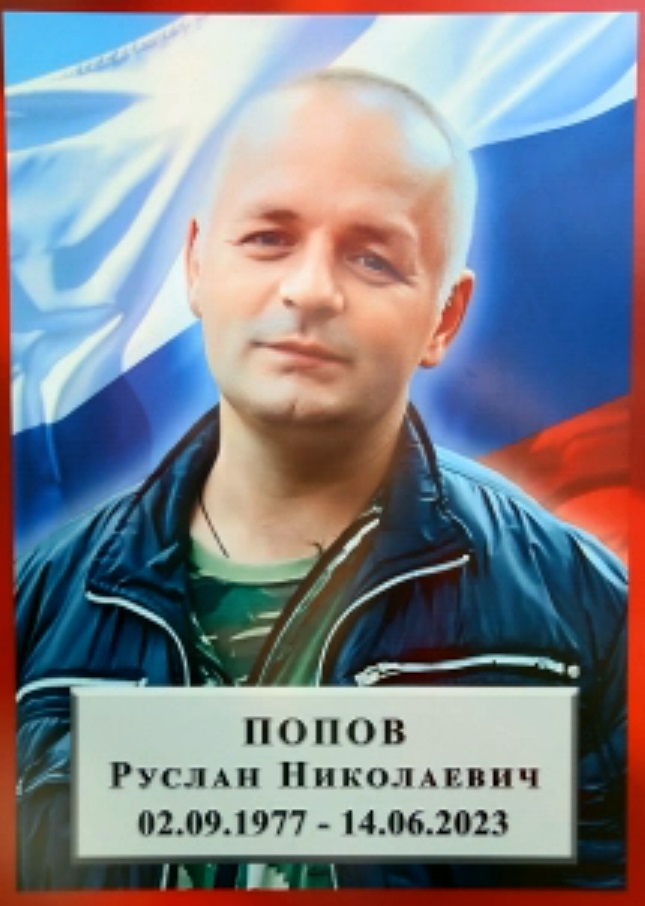 ПОПОВ
Руслан Николаевич
02.09.1977 - 14.06.2023