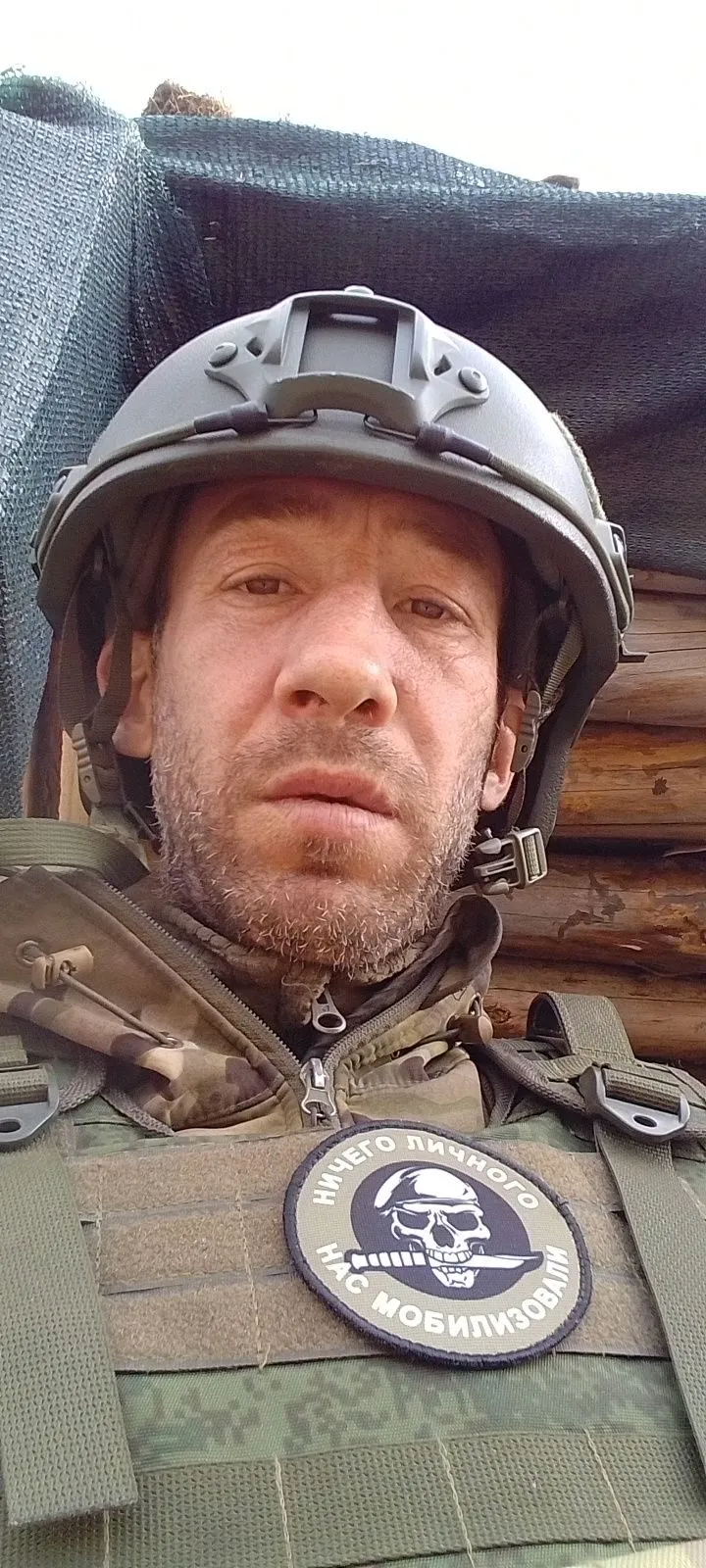 НИЧЕГО ЛИЧНОГО
НАС МОБИЛИЗОВАЛИ