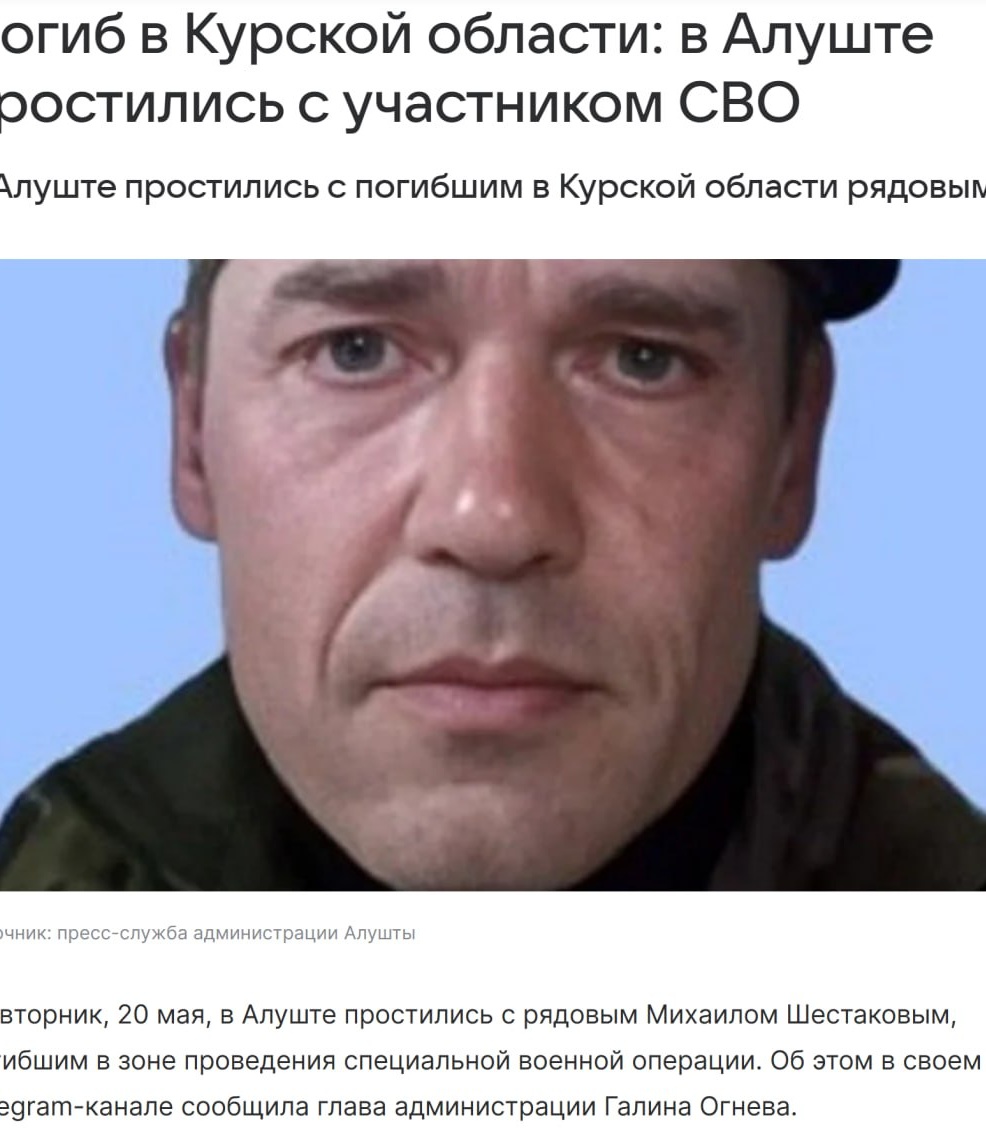 огиб в Курской области: в Алуште ростились с участником СВО

Алуште простились с погибшим в Курской области рядовым

очник: пресс-служба администрации Алушты

вторник, 20 мая, в Алуште простились с рядовым Михаилом Шестаковым, гибшим в зоне проведения специальной военной операции. Об этом в своем egram-канале сообщила глава администрации Галина Огнева.