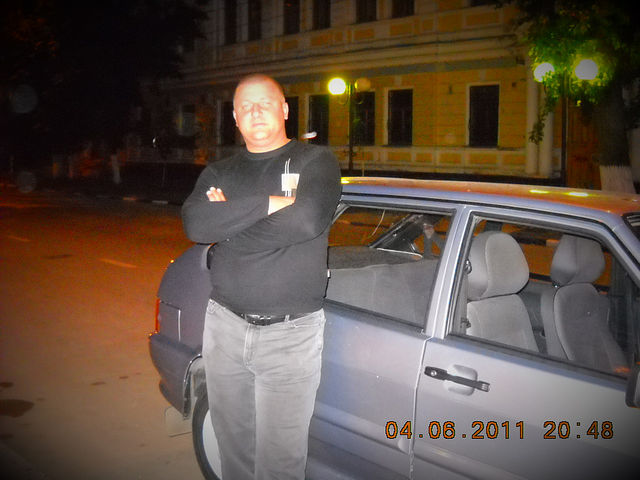 04.06.2011 20:48